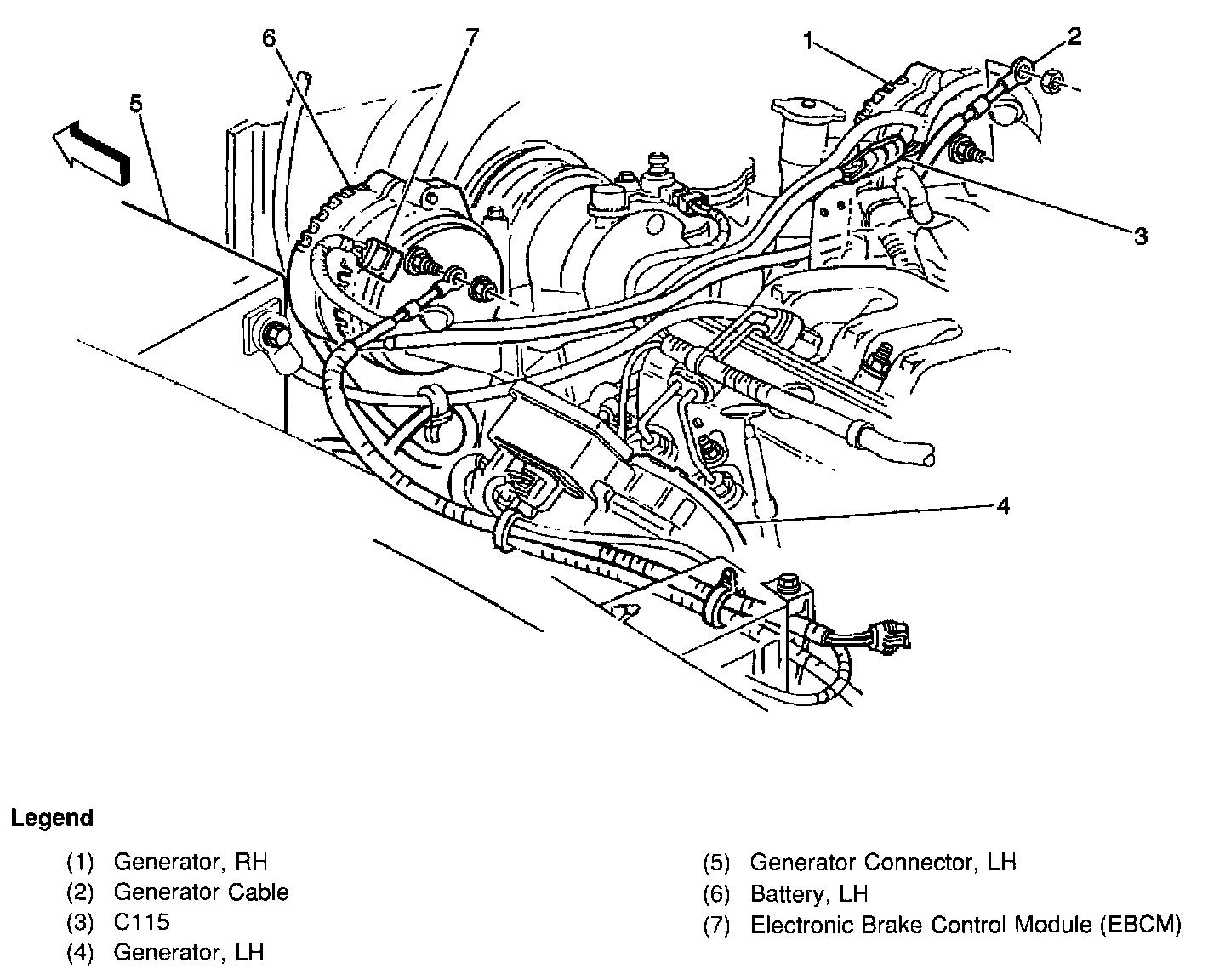 6
7
1
2
5
3
4

Legend

(1) Generator, RH
(2) Generator Cable
(3) C115
(4) Generator, LH

(5) Generator Connector, LH
(6) Battery, LH
(7) Electronic Brake Control Module (EBCM)