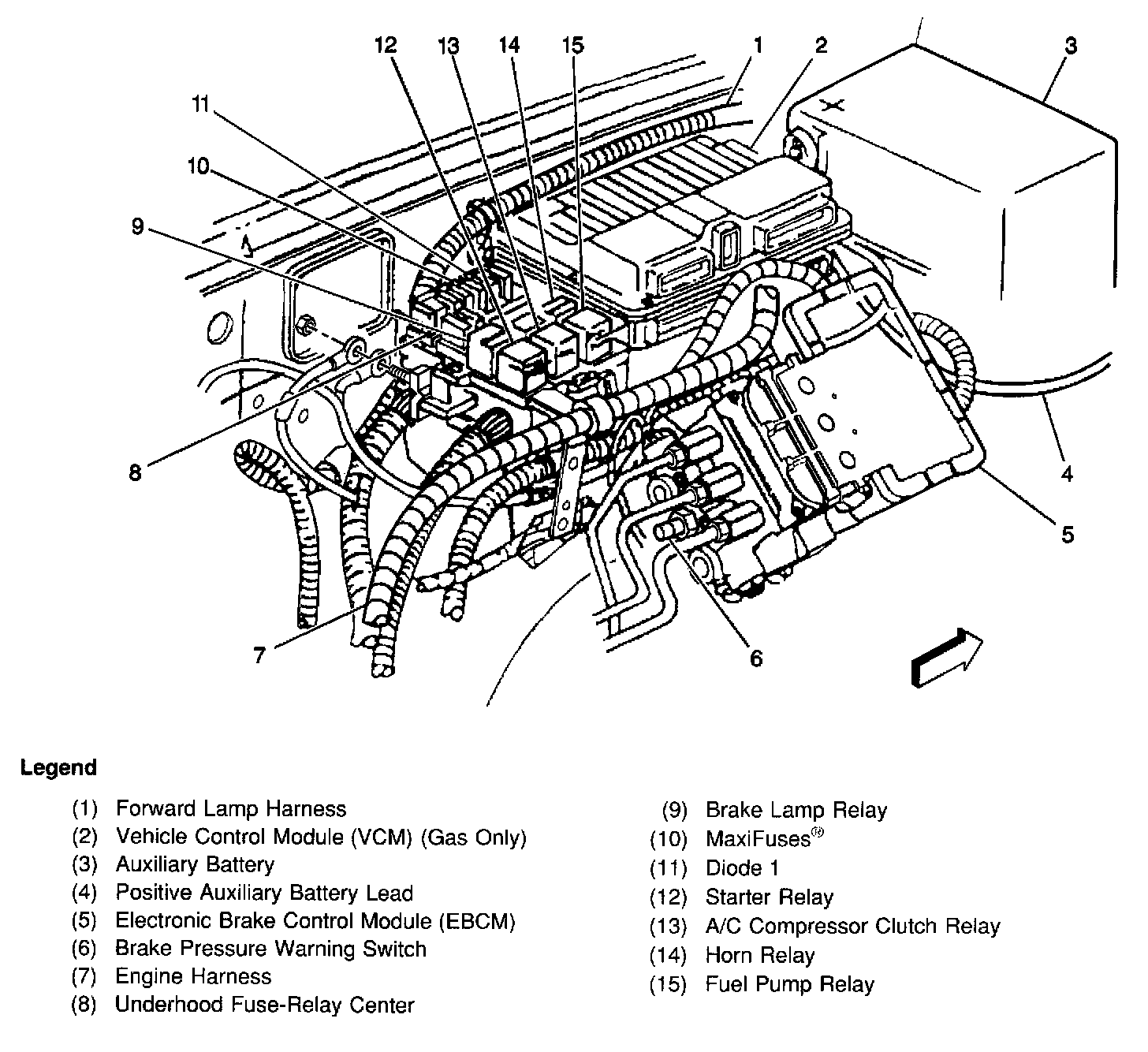 12 13 14 15 1 2 3
11
10
9
8
7
6
5
4

Legend

(1) Forward Lamp Harness
(2) Vehicle Control Module (VCM) (Gas Only)
(3) Auxiliary Battery
(4) Positive Auxiliary Battery Lead
(5) Electronic Brake Control Module (EBCM)
(6) Brake Pressure Warning Switch
(7) Engine Harness
(8) Underhood Fuse-Relay Center

(9) Brake Lamp Relay
(10) MaxiFuses®
(11) Diode 1
(12) Starter Relay
(13) A/C Compressor Clutch Relay
(14) Horn Relay
(15) Fuel Pump Relay