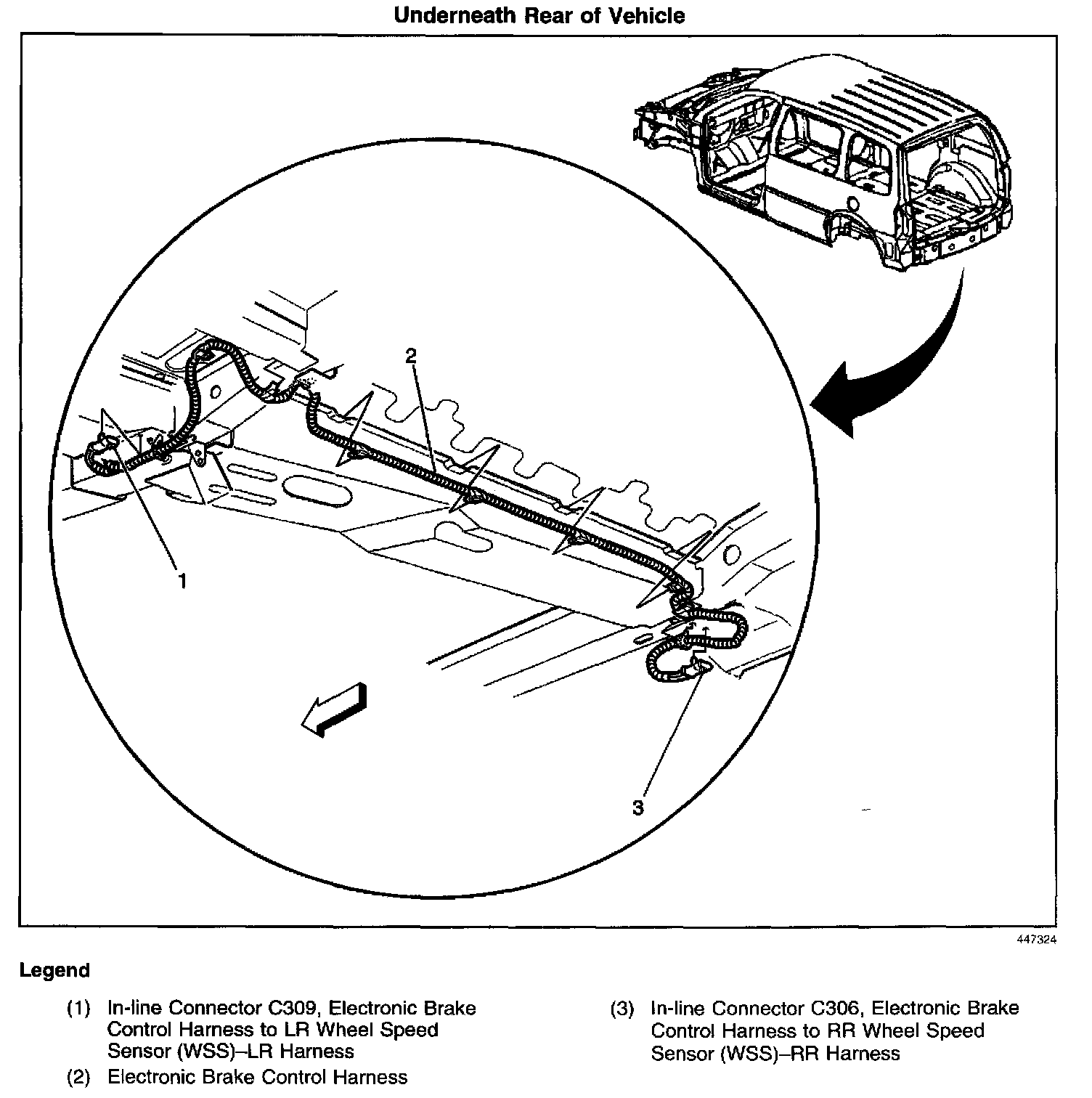 Underneath Rear of Vehicle

2

1

3

447324

Legend

(1) In-line Connector C309, Electronic Brake Control Harness to LR Wheel Speed Sensor (WSS)–LR Harness

(2) Electronic Brake Control Harness

(3) In-line Connector C306, Electronic Brake Control Harness to RR Wheel Speed Sensor (WSS)–RR Harness