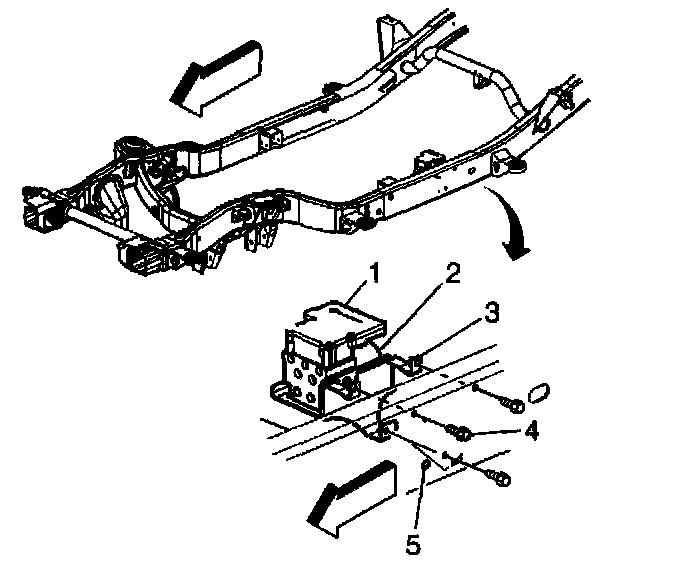 1
2
3
4
5