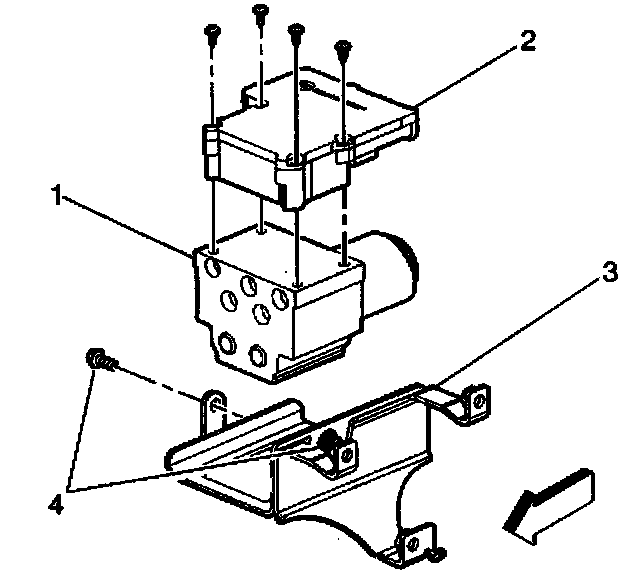 2
1
3
4