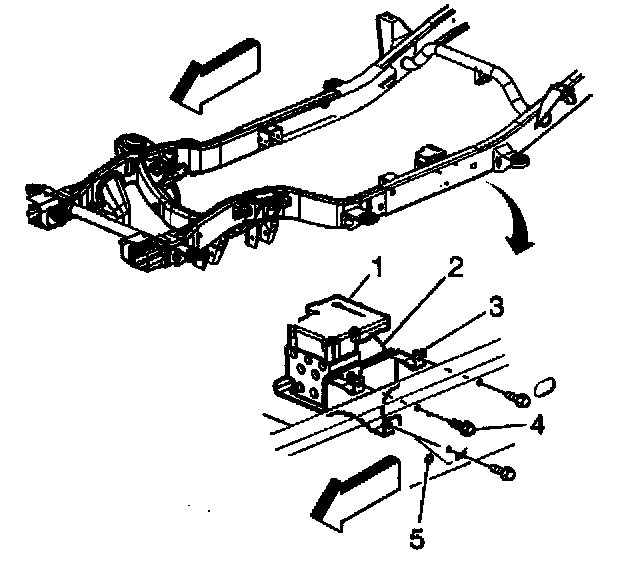 1
2
3
4
5