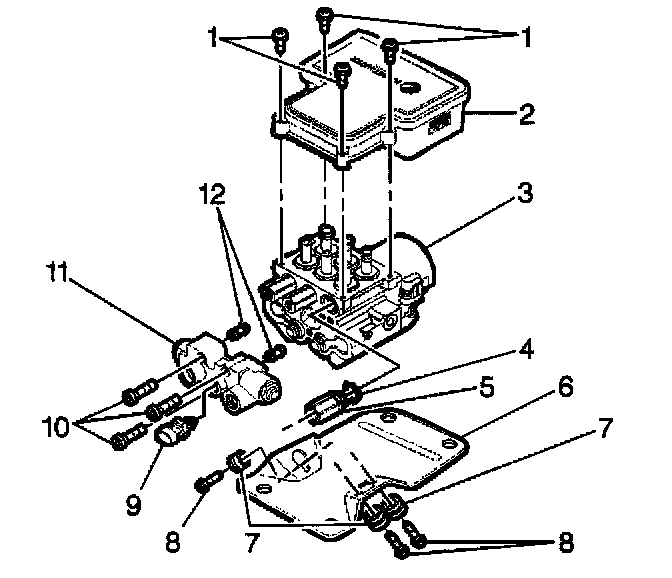 1
1
2
3
12
11
4
5
6
7
10
9
8
7
8