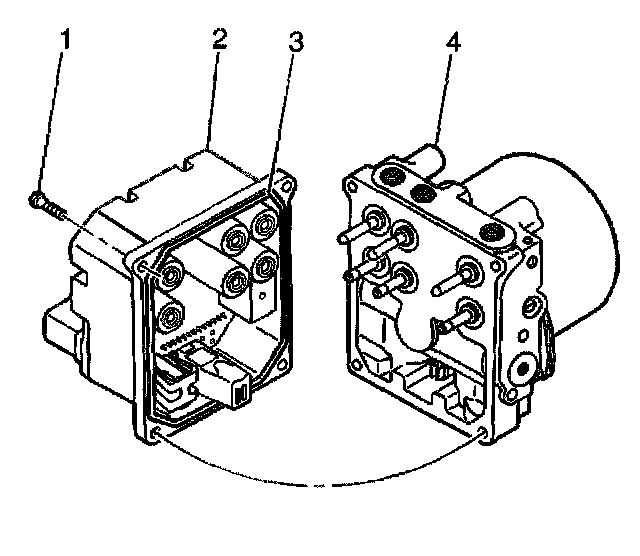 1
2
3
4