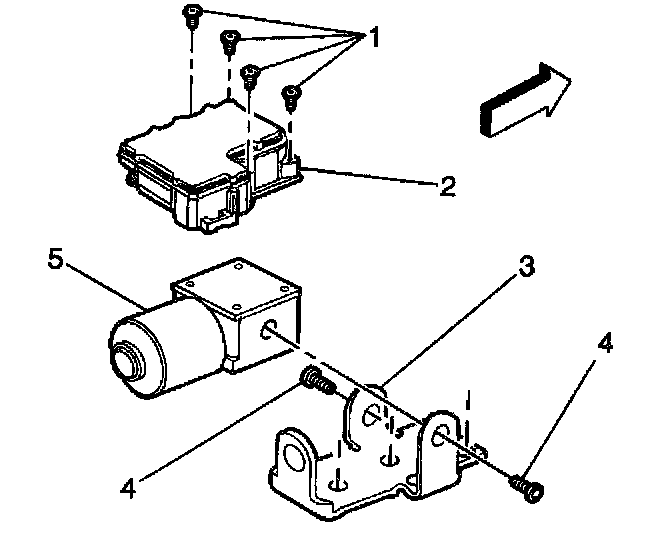 1
2
5
3
4
4