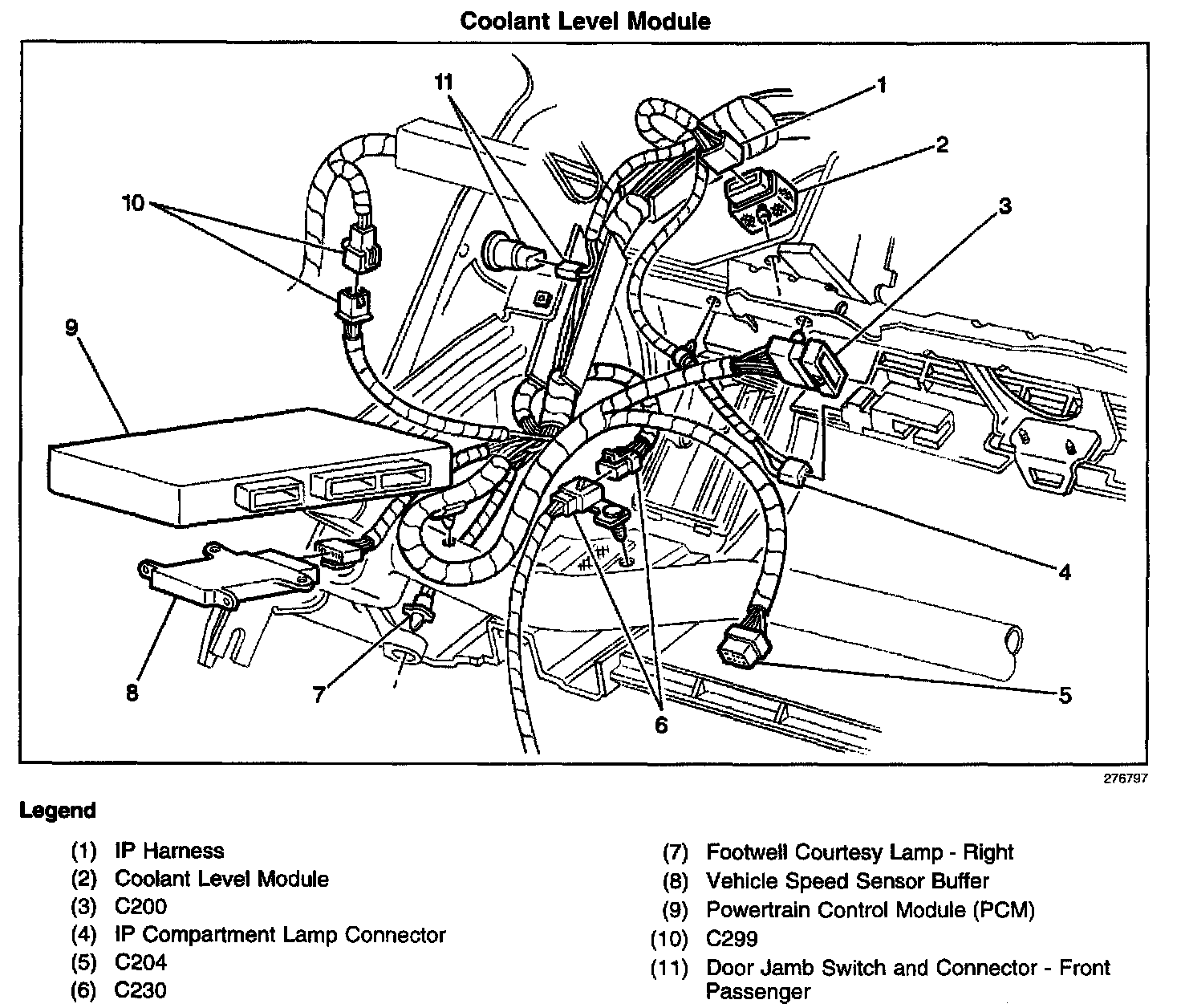 Coolant Level Module

11
1
2
10
3
9
4
8
7
6
5

276797

Legend

(1) IP Harness
(2) Coolant Level Module
(3) C200
(4) IP Compartment Lamp Connector
(5) C204
(6) C230

(7) Footwell Courtesy Lamp - Right
(8) Vehicle Speed Sensor Buffer
(9) Powertrain Control Module (PCM)
(10) C299
(11) Door Jamb Switch and Connector - Front Passenger