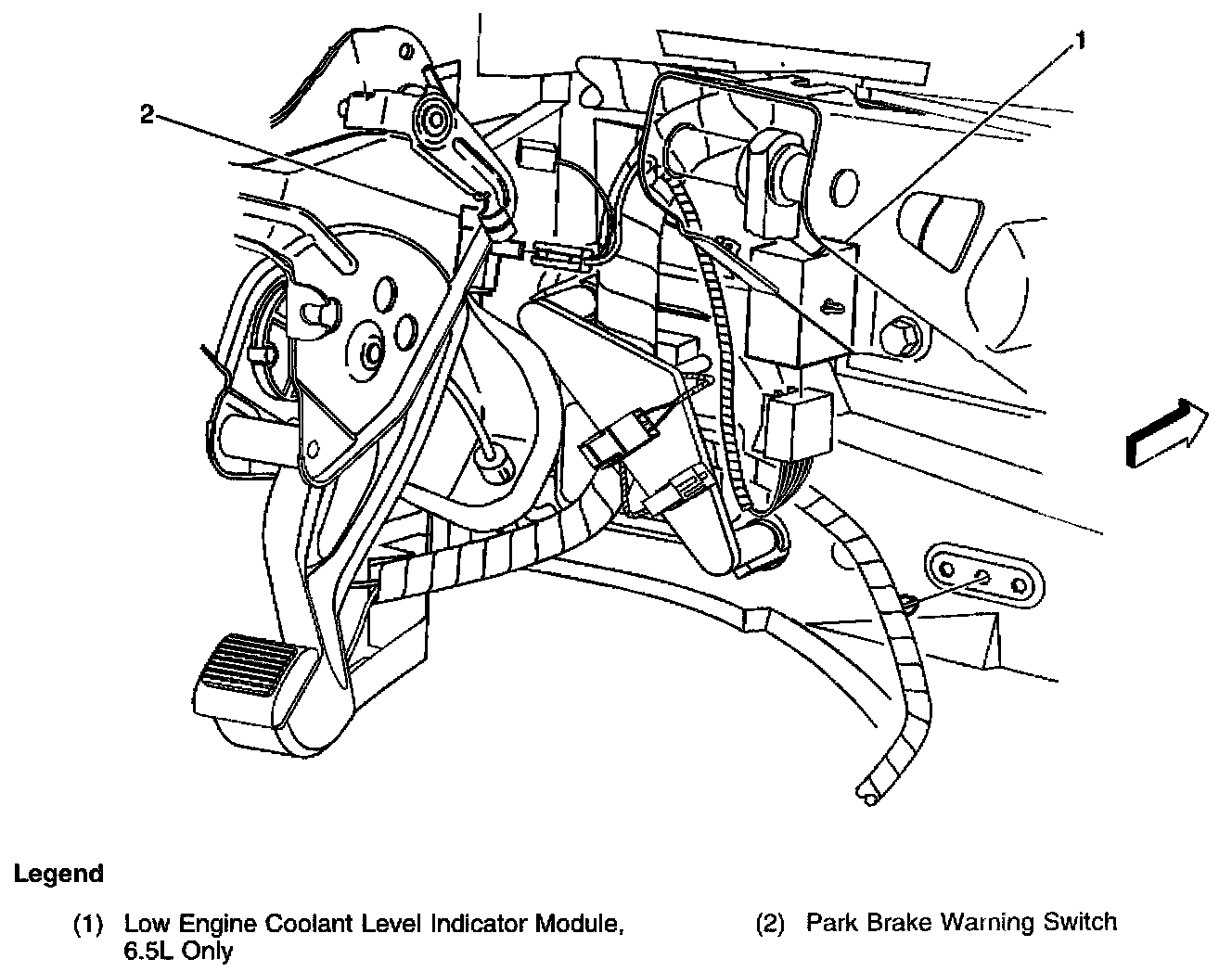 2

1

Legend

(1) Low Engine Coolant Level Indicator Module, 6.5L Only

(2) Park Brake Warning Switch