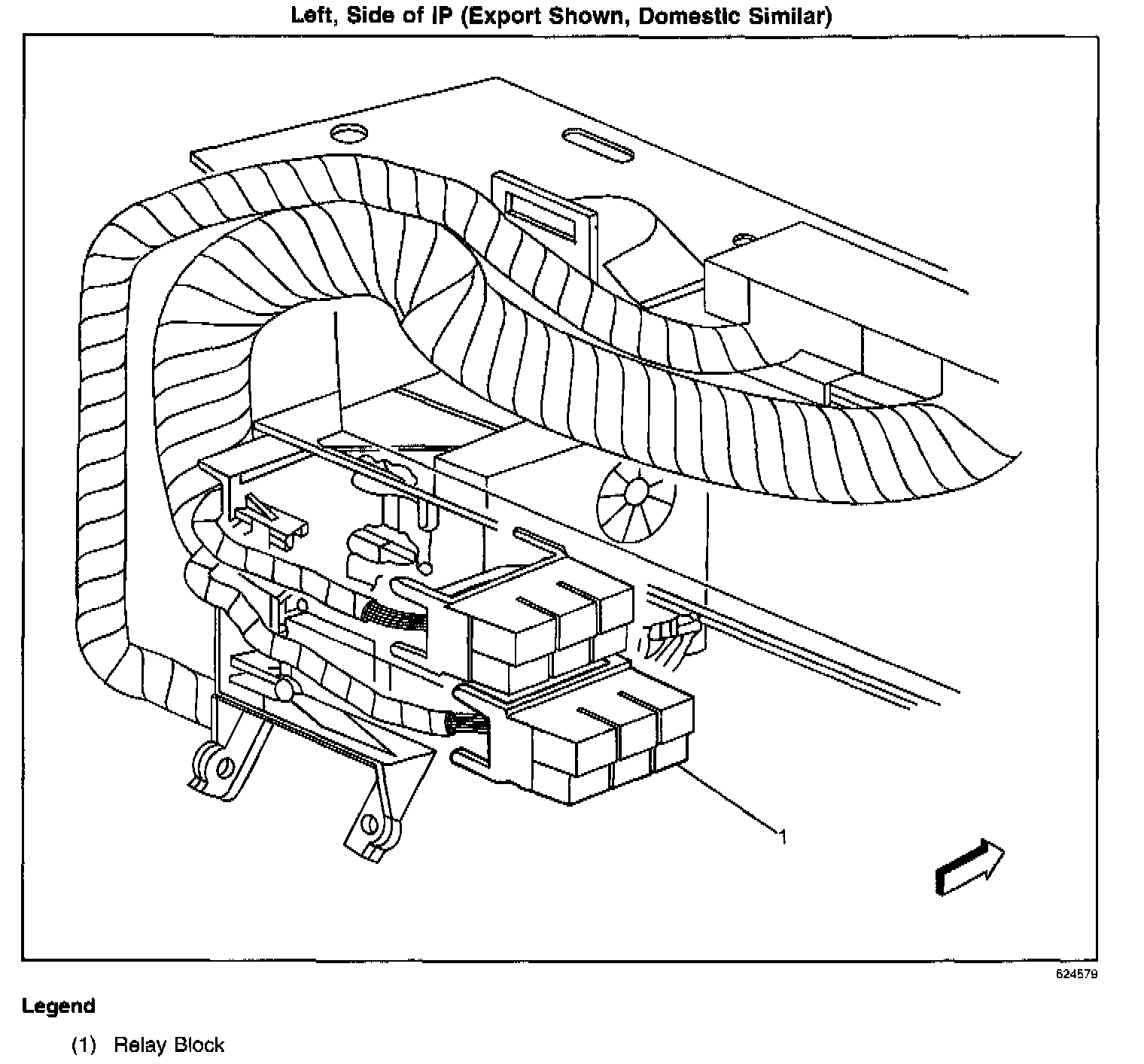 Left, Side of IP (Export Shown, Domestic Similar)

1

624579

Legend

(1) Relay Block