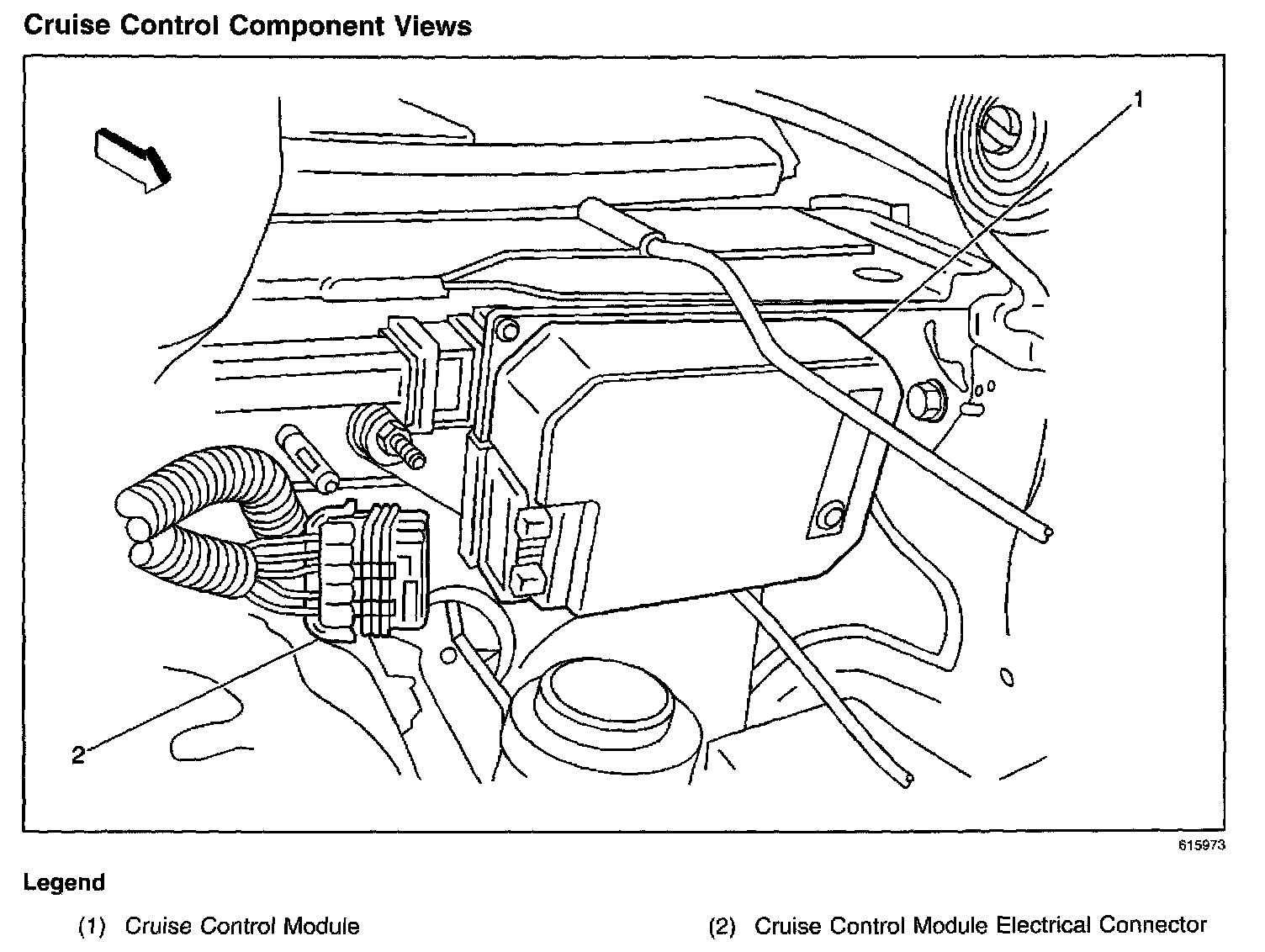 Cruise Control Component Views

1

2

615973

Legend

(1) Cruise Control Module

(2) Cruise Control Module Electrical Connector