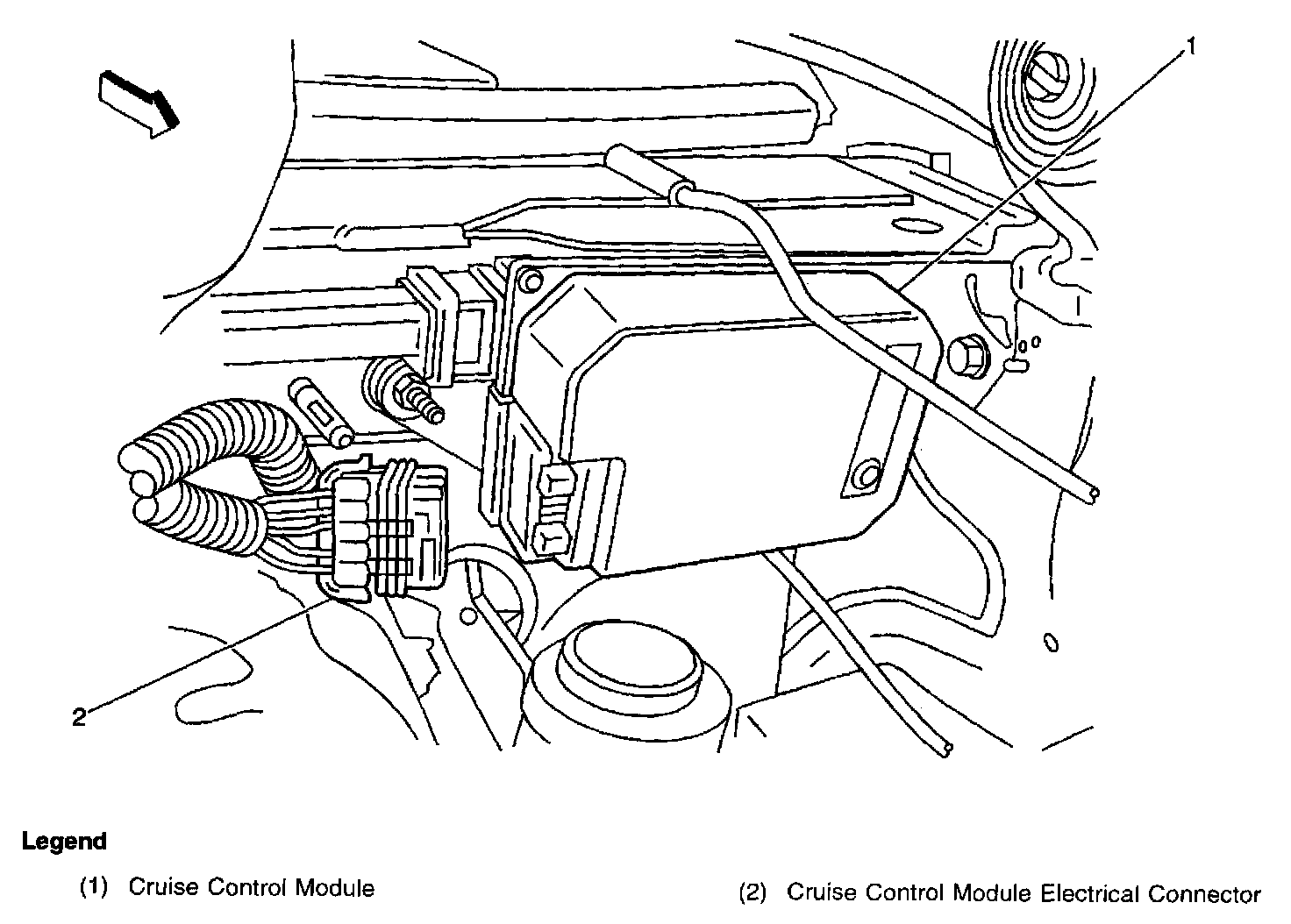 1

2

Legend

(1) Cruise Control Module

(2) Cruise Control Module Electrical Connector