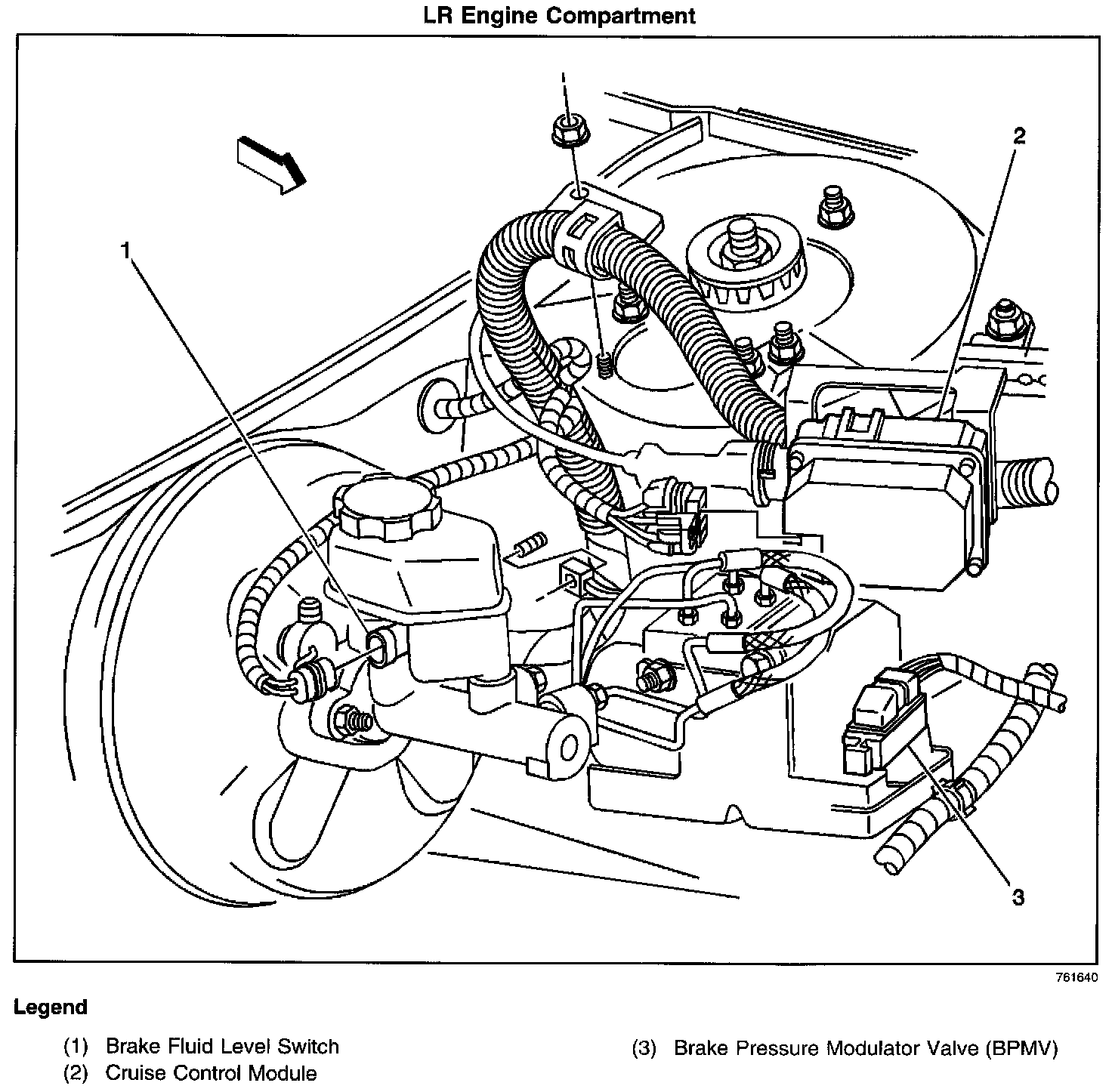 LR Engine Compartment

2

1

3

761640

Legend

(1) Brake Fluid Level Switch
(2) Cruise Control Module

(3) Brake Pressure Modulator Valve (BPMV)