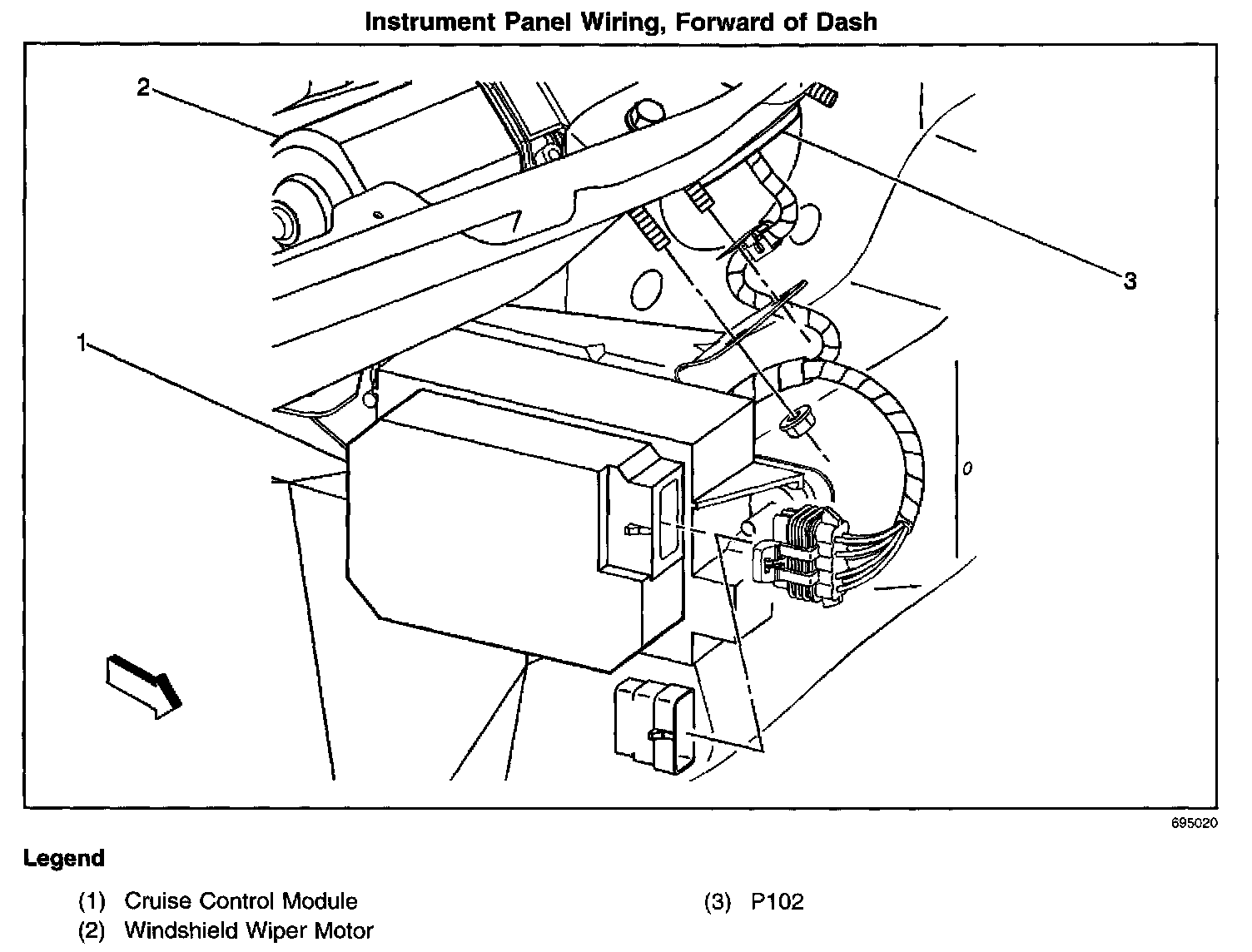 Instrument Panel Wiring, Forward of Dash

2

3

1

695020

Legend

(1) Cruise Control Module
(2) Windshield Wiper Motor

(3) P102