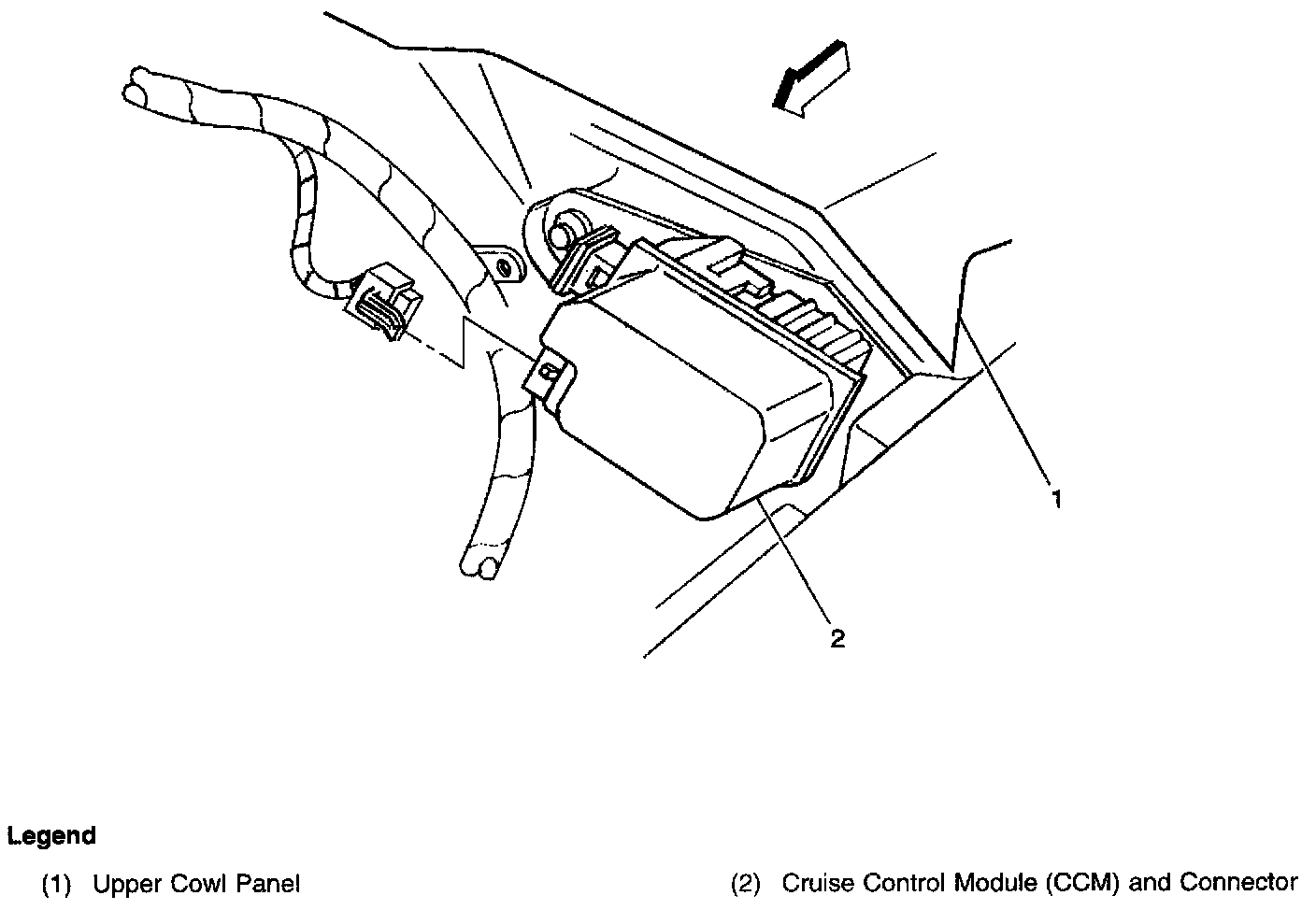 1

2

Legend

(1) Upper Cowl Panel

(2) Cruise Control Module (CCM) and Connector