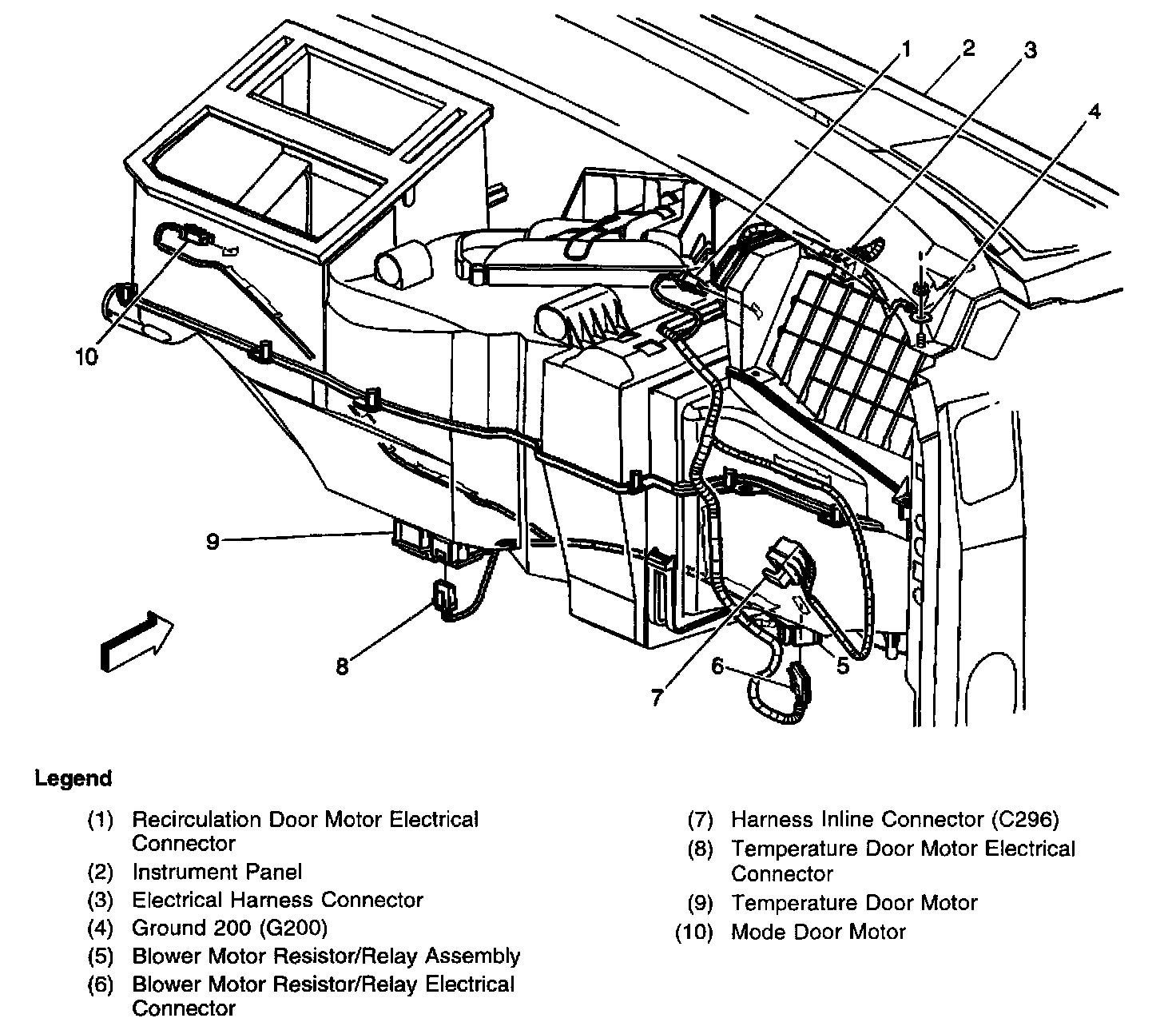 1
2
3
4
10
9
8
7
6
5

Legend

(1) Recirculation Door Motor Electrical Connector
(2) Instrument Panel
(3) Electrical Harness Connector
(4) Ground 200 (G200)
(5) Blower Motor Resistor/Relay Assembly
(6) Blower Motor Resistor/Relay Electrical Connector

(7) Harness Inline Connector (C296)
(8) Temperature Door Motor Electrical Connector
(9) Temperature Door Motor
(10) Mode Door Motor