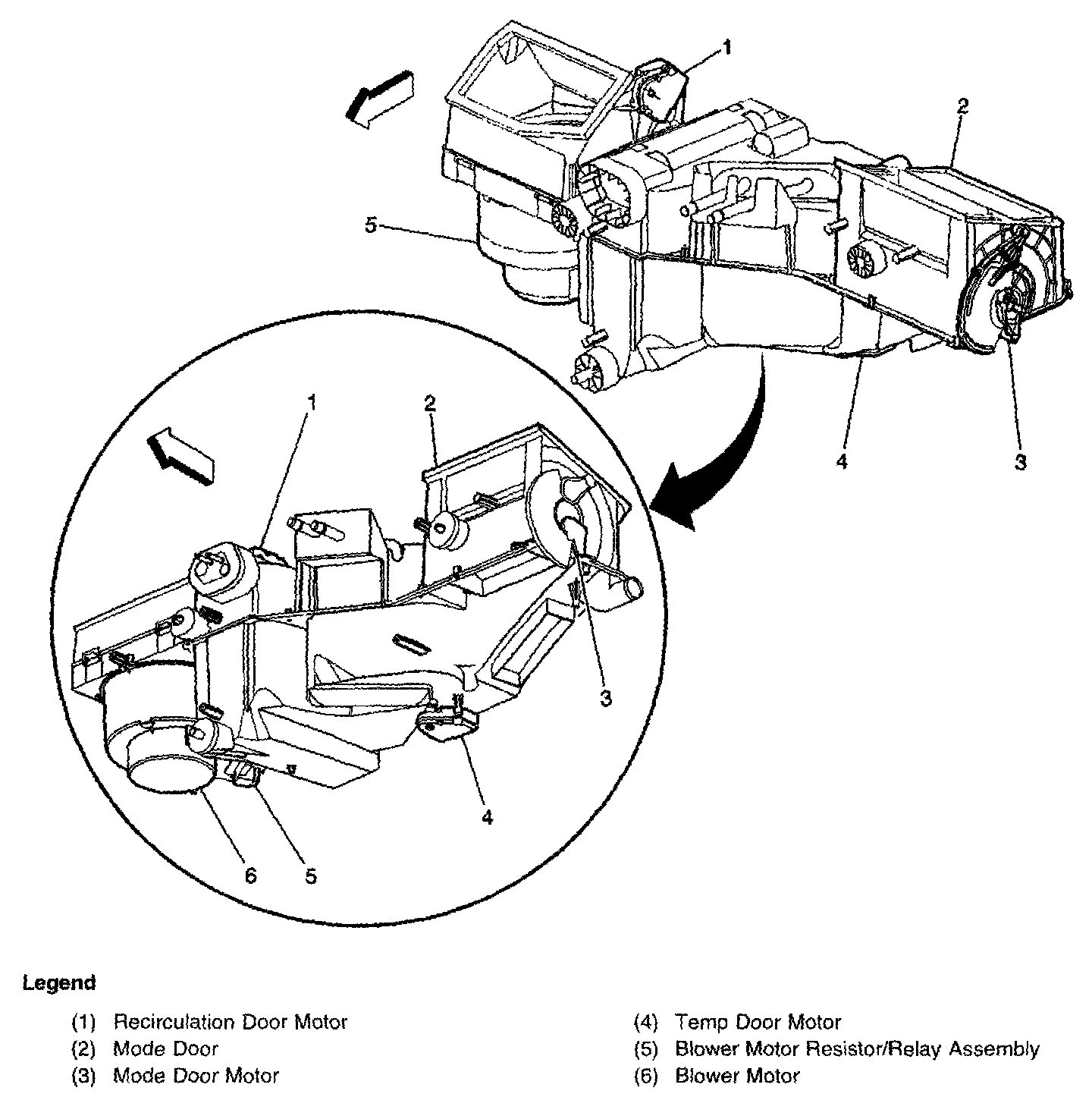 1
2
5
4
3
1
2
3
4
6
5

Legend

(1) Recirculation Door Motor
(2) Mode Door
(3) Mode Door Motor

(4) Temp Door Motor
(5) Blower Motor Resistor/Relay Assembly
(6) Blower Motor