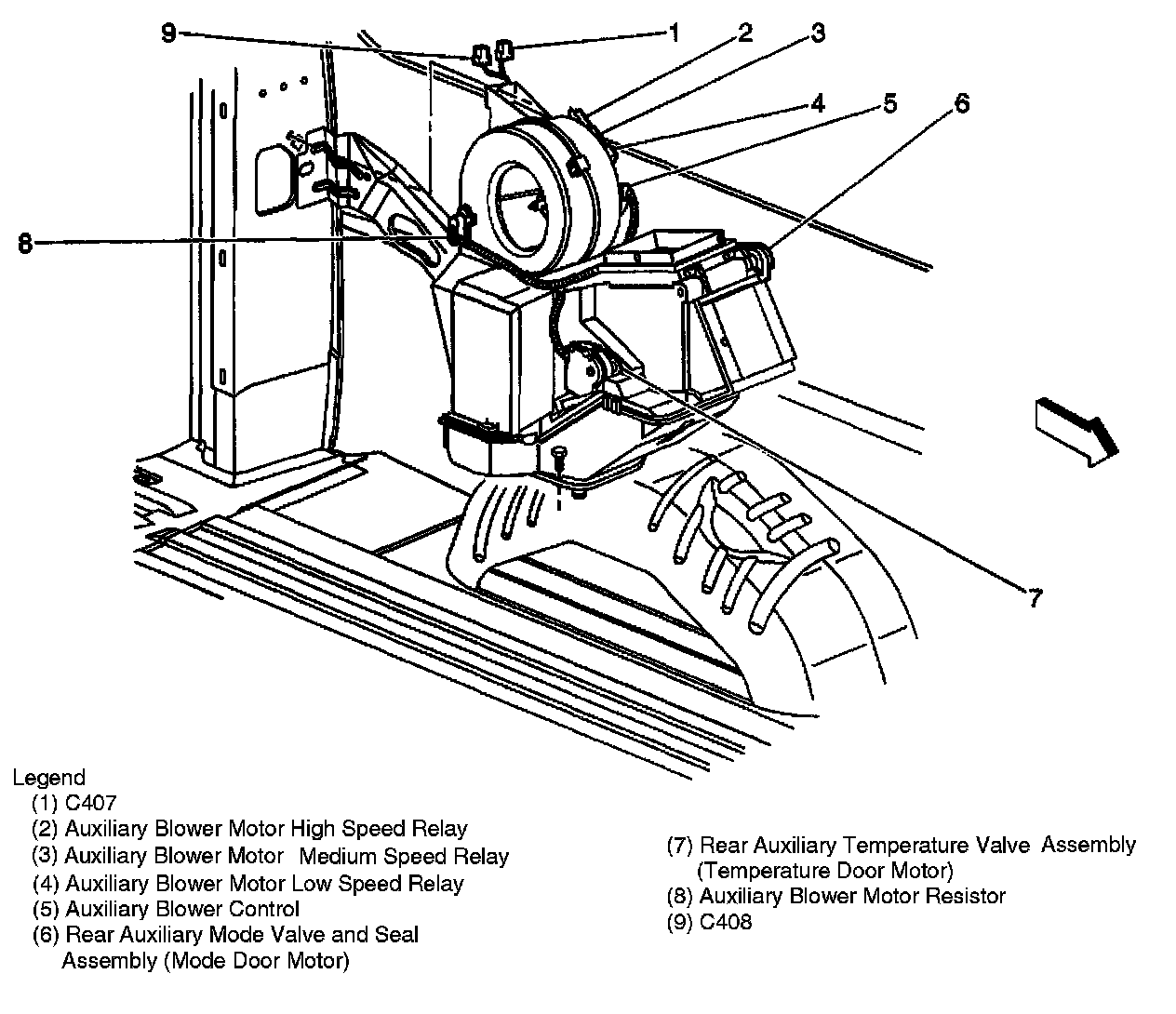 9
1
2
3
4
5
6
8
7

Legend
(1) C407
(2) Auxiliary Blower Motor High Speed Relay
(3) Auxiliary Blower Motor Medium Speed Relay
(4) Auxiliary Blower Motor Low Speed Relay
(5) Auxiliary Blower Control
(6) Rear Auxiliary Mode Valve and Seal Assembly (Mode Door Motor)

(7) Rear Auxiliary Temperature Valve Assembly (Temperature Door Motor)
(8) Auxiliary Blower Motor Resistor
(9) C408