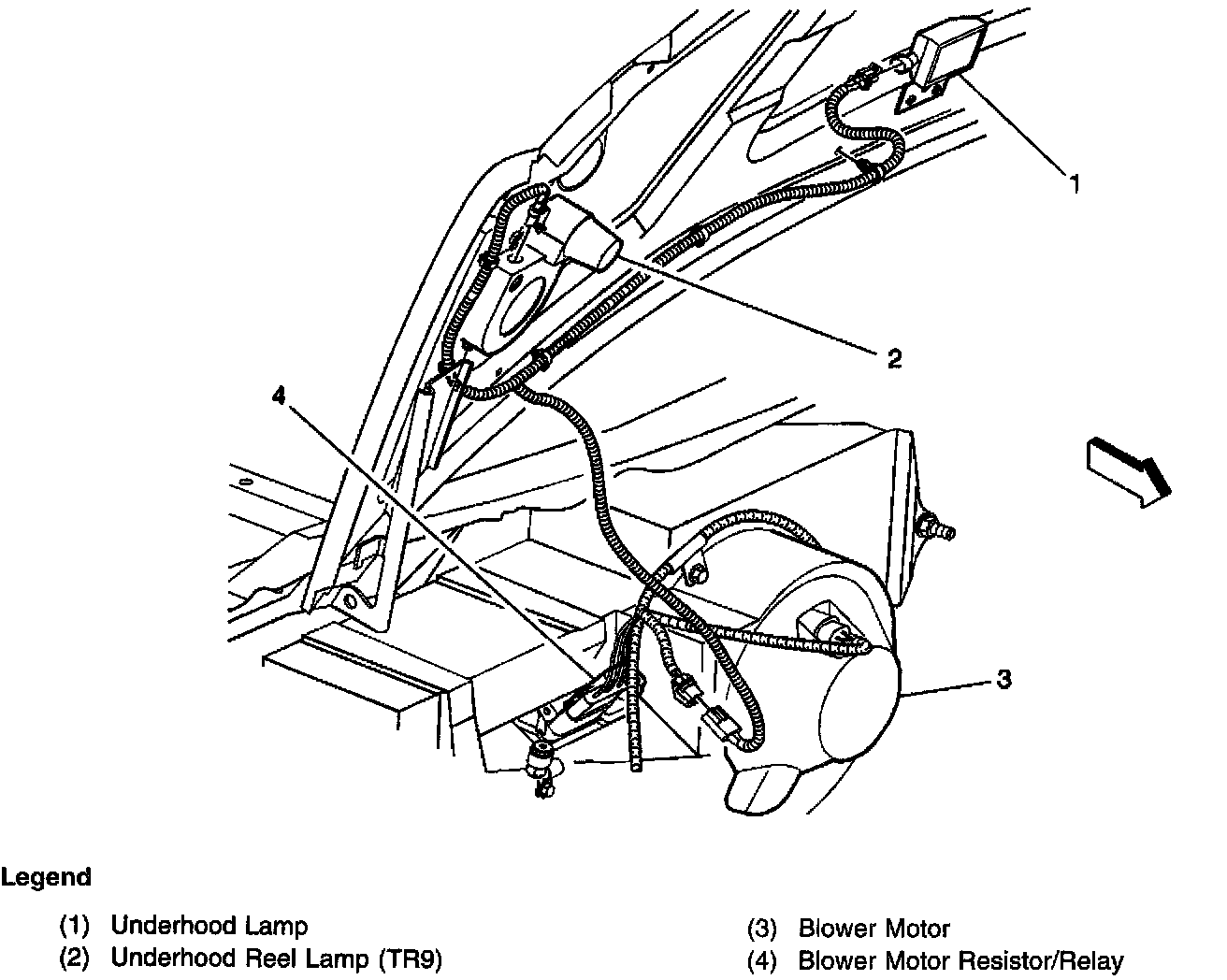 1
2
4
3

Legend

(1) Underhood Lamp
(2) Underhood Reel Lamp (TR9)

(3) Blower Motor
(4) Blower Motor Resistor/Relay