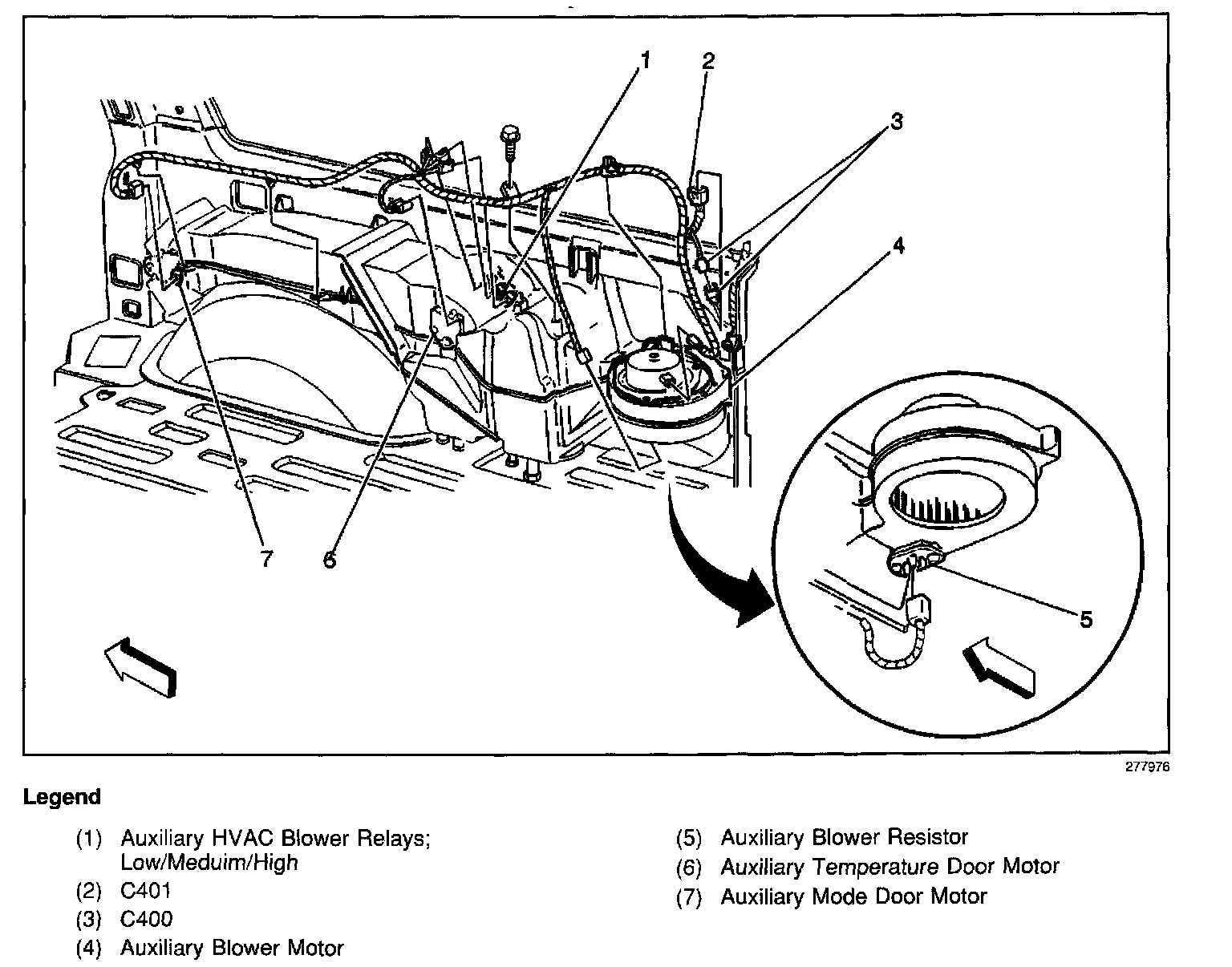 1
2
3
4
7
6
5

277976

Legend

(1) Auxiliary HVAC Blower Relays; Low/Meduim/High
(2) C401
(3) C400
(4) Auxiliary Blower Motor

(5) Auxiliary Blower Resistor
(6) Auxiliary Temperature Door Motor
(7) Auxiliary Mode Door Motor