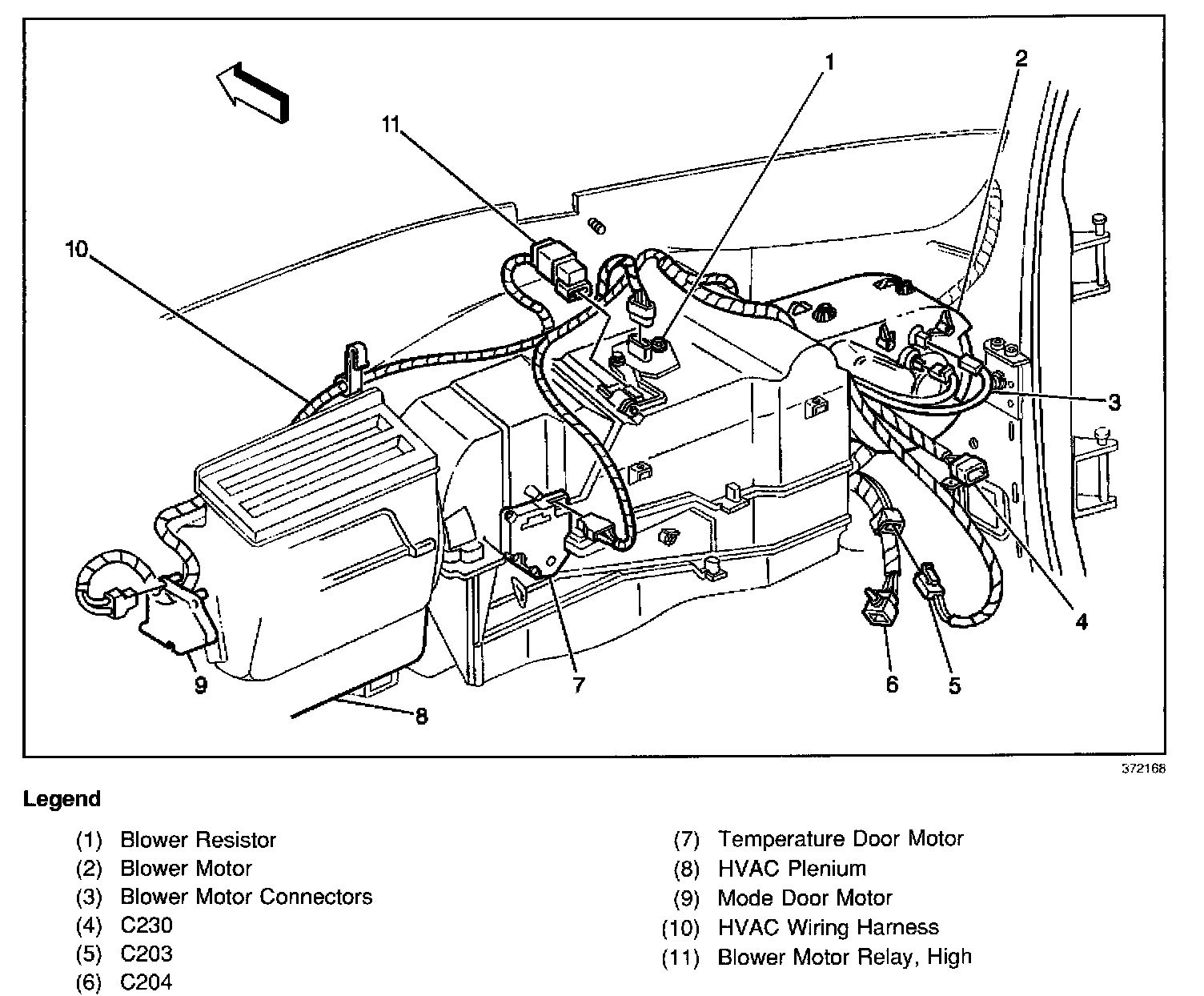 1
2
11
10
3
4
9
7
6
5
8
372168

Legend

(1) Blower Resistor
(2) Blower Motor
(3) Blower Motor Connectors
(4) C230
(5) C203
(6) C204

(7) Temperature Door Motor
(8) HVAC Plenium
(9) Mode Door Motor
(10) HVAC Wiring Harness
(11) Blower Motor Relay, High