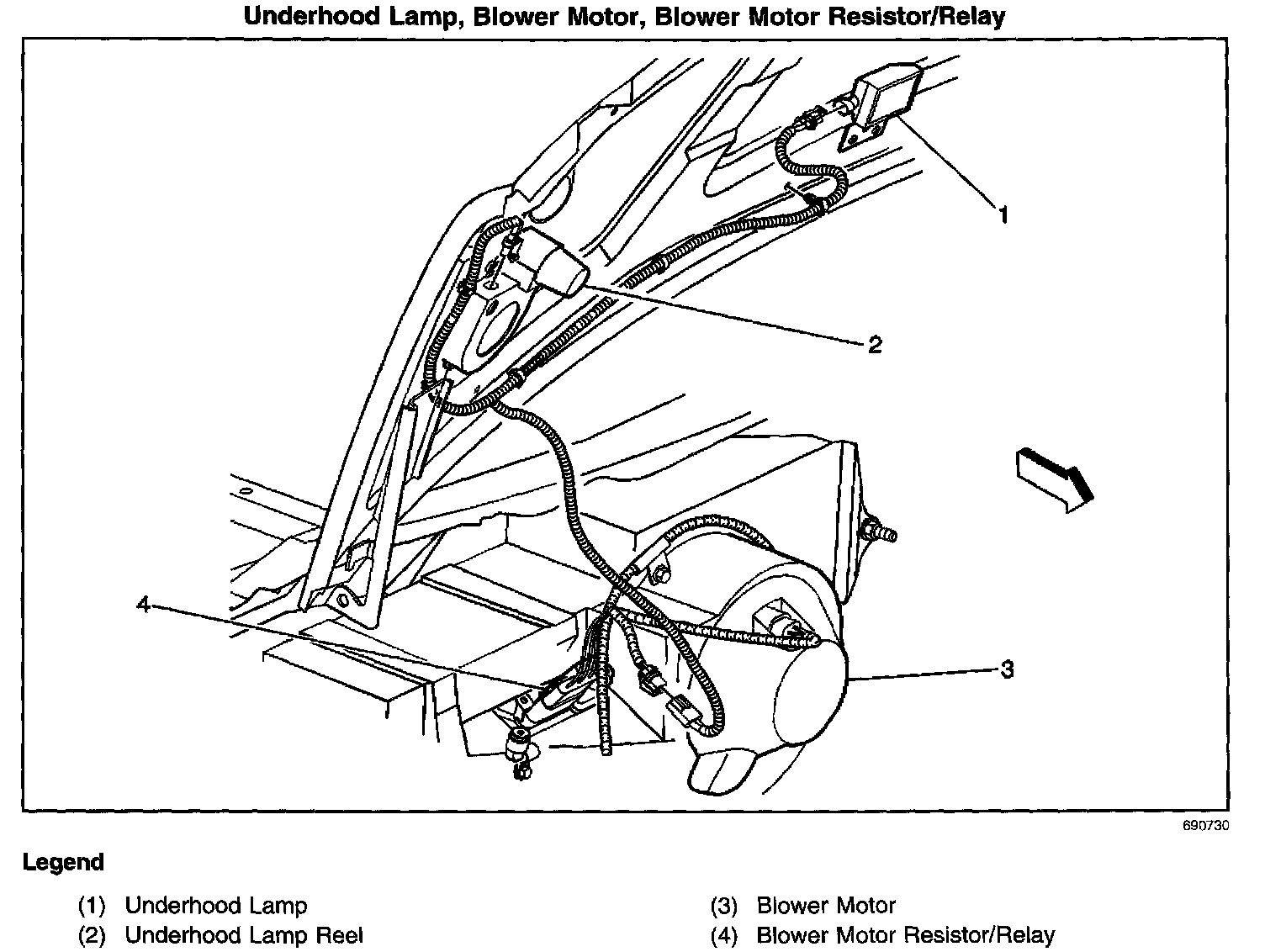 Underhood Lamp, Blower Motor, Blower Motor Resistor/Relay

1

2

4

3

690730

Legend

(1) Underhood Lamp
(2) Underhood Lamp Reel

(3) Blower Motor
(4) Blower Motor Resistor/Relay