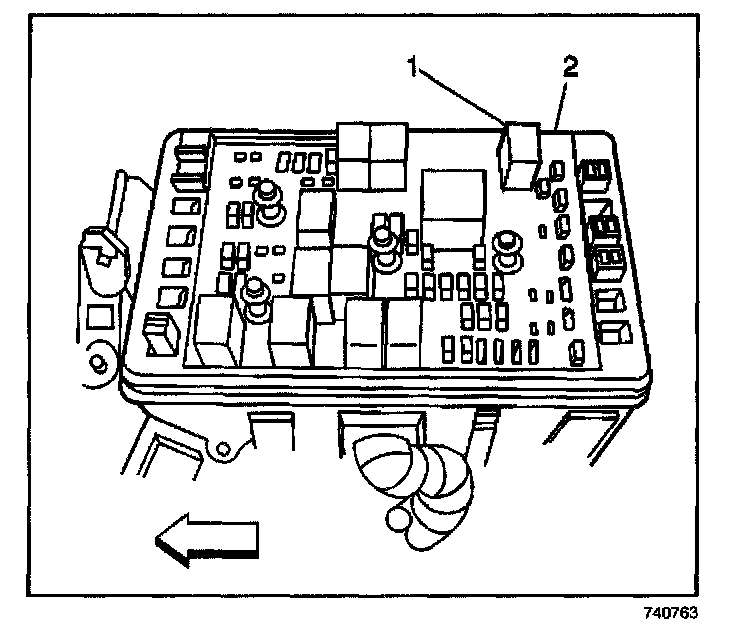 1
2
740763