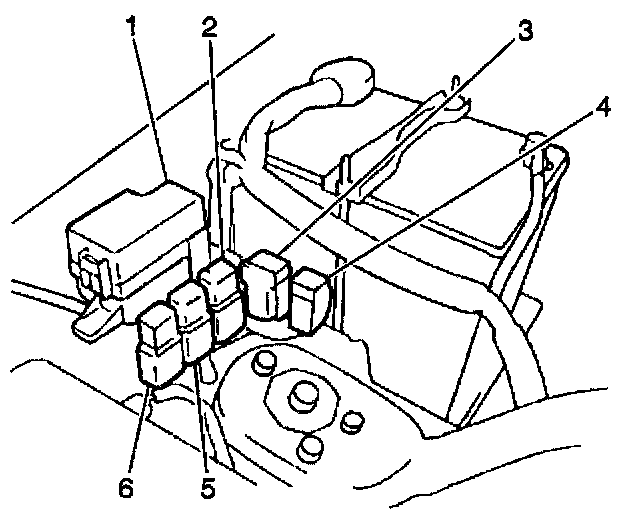 1
2
3
4
6
5