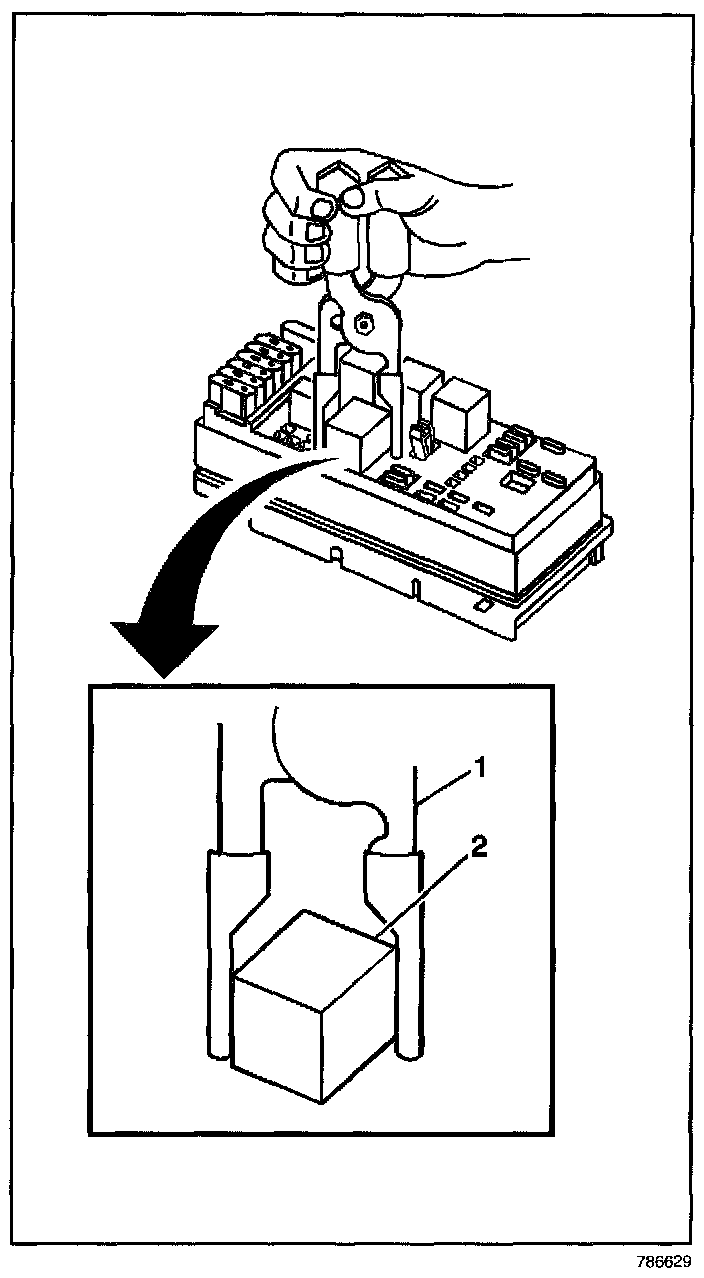 1
2
786629