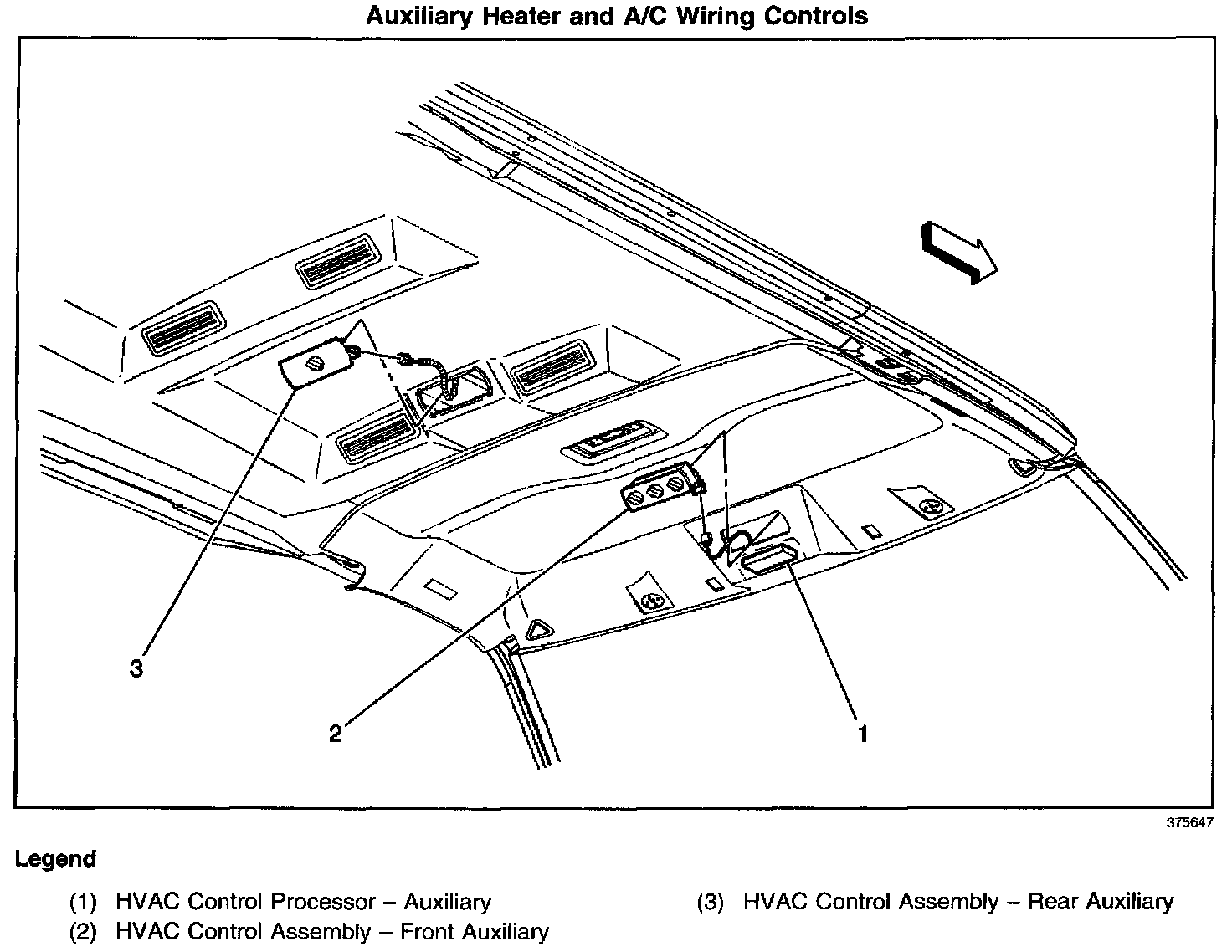 Auxiliary Heater and A/C Wiring Controls

3

2

1

375647

Legend

(1) HVAC Control Processor – Auxiliary
(2) HVAC Control Assembly – Front Auxiliary

(3) HVAC Control Assembly – Rear Auxiliary