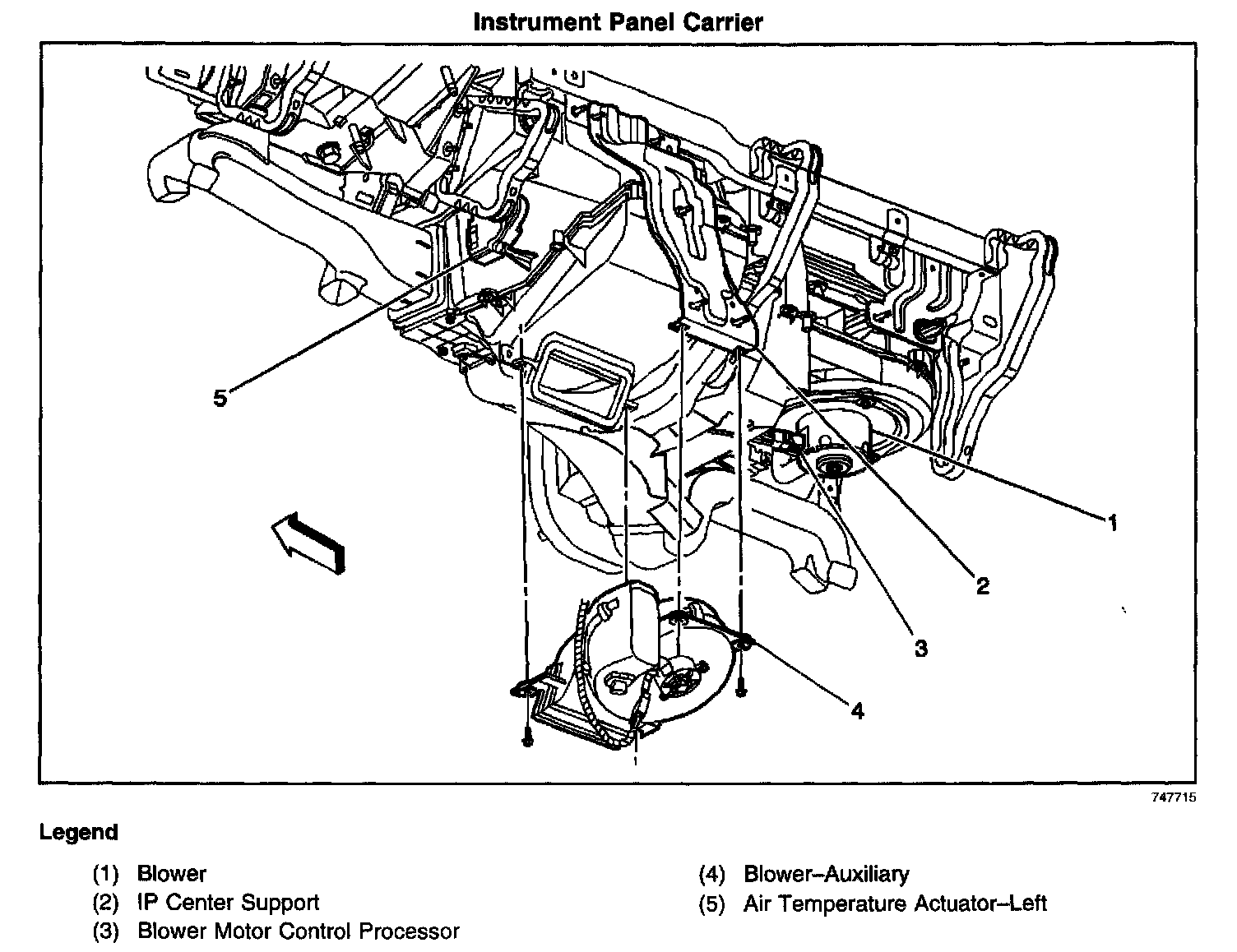 Instrument Panel Carrier

5

1

2

3

4

747715

Legend

(1) Blower
(2) IP Center Support
(3) Blower Motor Control Processor
(4) Blower–Auxiliary
(5) Air Temperature Actuator–Left