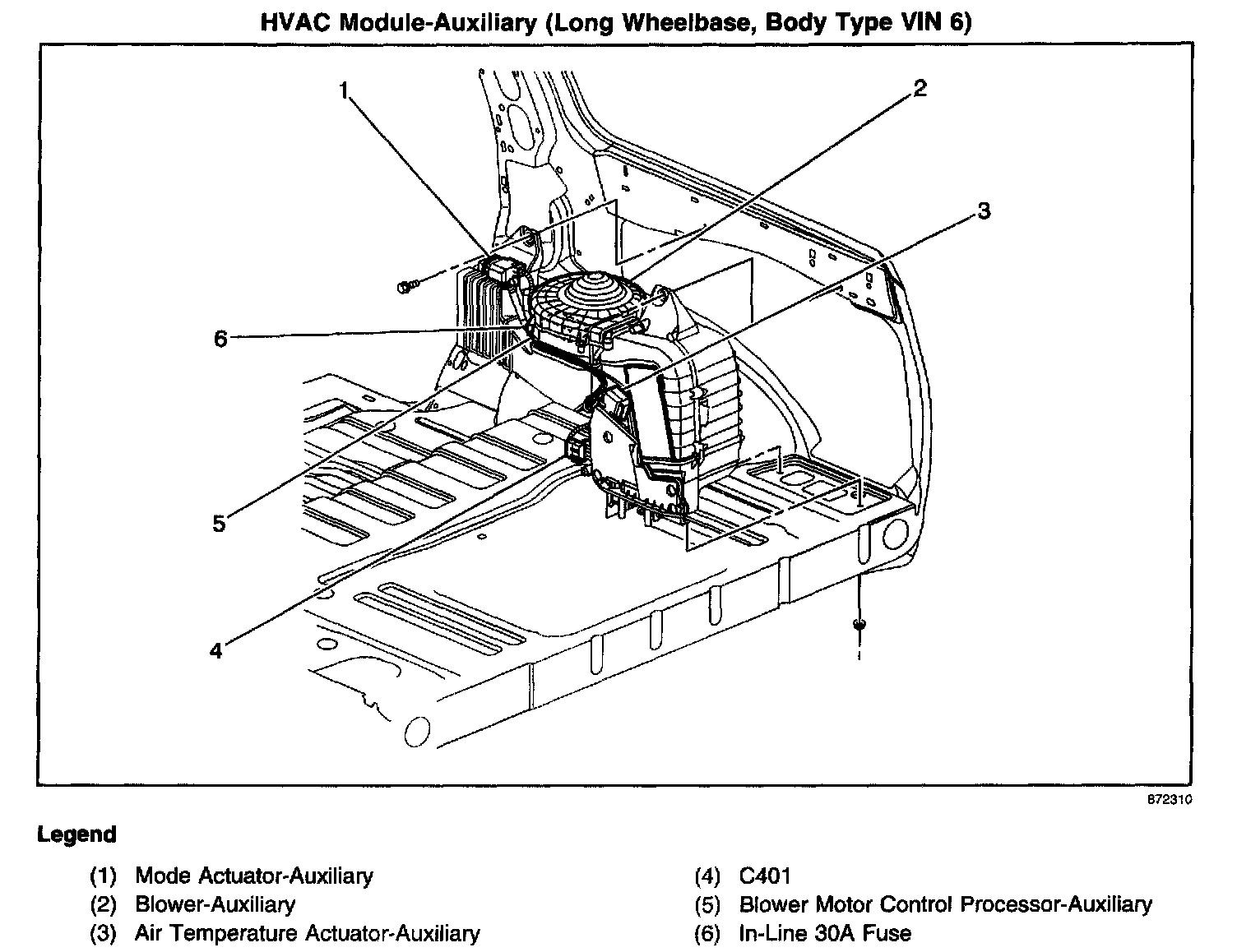 HVAC Module-Auxiliary (Long Wheelbase, Body Type VIN 6)

1

2

3

6

5

4

872310

Legend

(1) Mode Actuator-Auxiliary
(2) Blower-Auxiliary
(3) Air Temperature Actuator-Auxiliary

(4) C401
(5) Blower Motor Control Processor-Auxiliary
(6) In-Line 30A Fuse