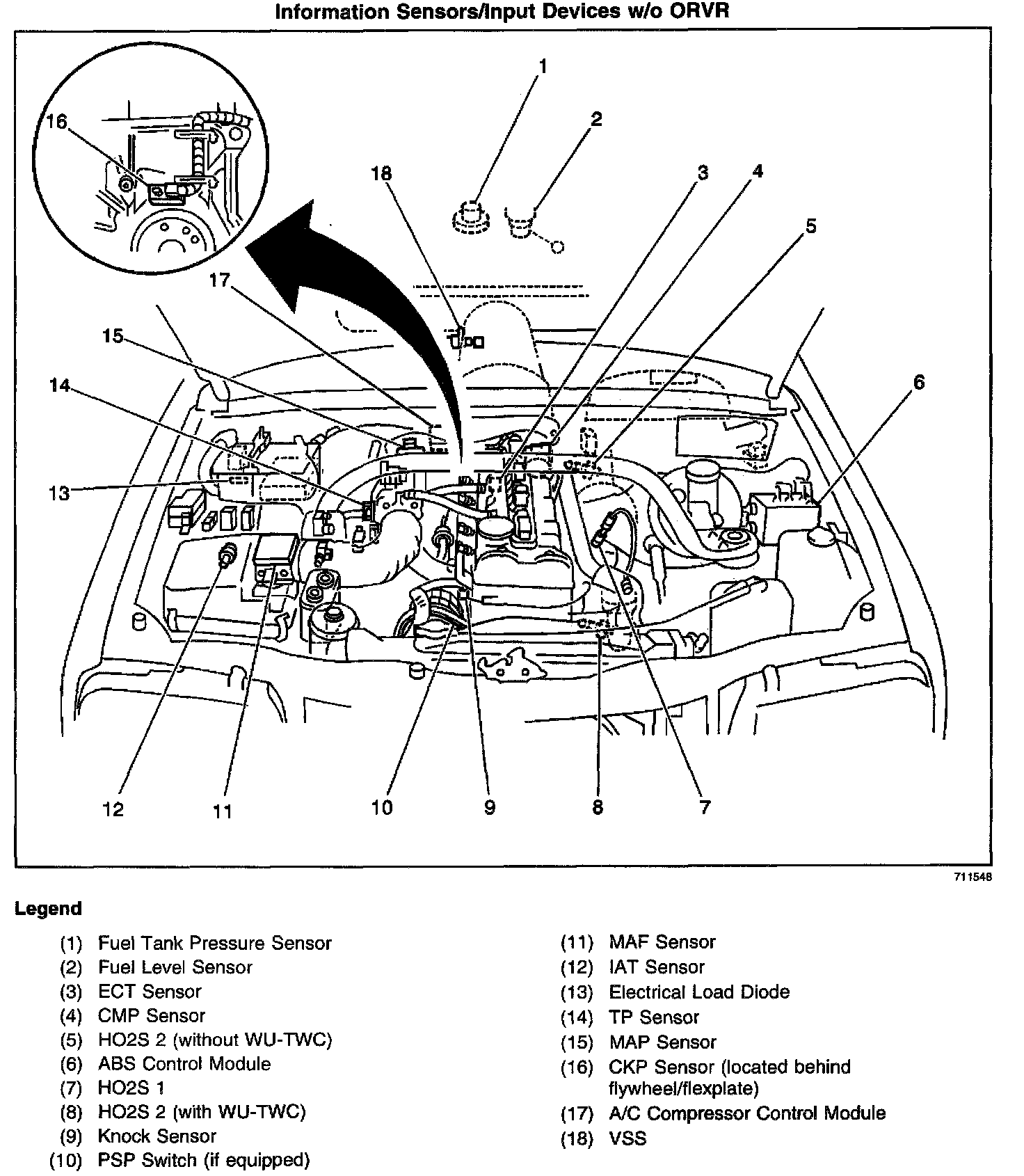 Information Sensors/Input Devices w/o ORVR

16

1

2

18

3

4

5

17

15

14

6

13

12

11

10

9

8

7

711548

Legend

(1) Fuel Tank Pressure Sensor
(2) Fuel Level Sensor
(3) ECT Sensor
(4) CMP Sensor
(5) HO2S 2 (without WU-TWC)
(6) ABS Control Module
(7) HO2S 1
(8) HO2S 2 (with WU-TWC)
(9) Knock Sensor
(10) PSP Switch (if equipped)

(11) MAF Sensor
(12) IAT Sensor
(13) Electrical Load Diode
(14) TP Sensor
(15) MAP Sensor
(16) CKP Sensor (located behind flywheel/flexplate)
(17) A/C Compressor Control Module
(18) VSS