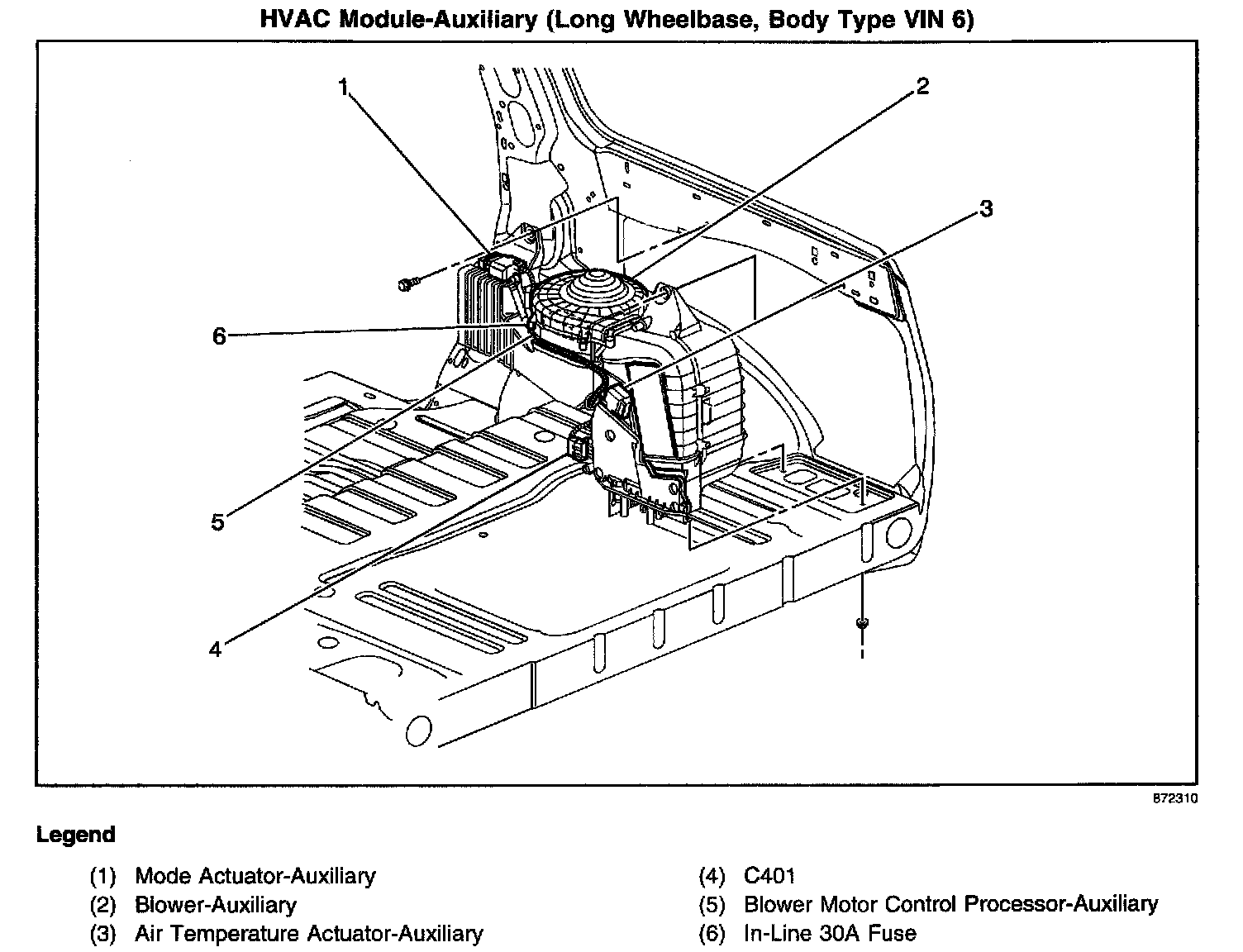 HVAC Module-Auxiliary (Long Wheelbase, Body Type VIN 6)

1
2
3
6
5
4

872310

Legend

(1) Mode Actuator-Auxiliary
(2) Blower-Auxiliary
(3) Air Temperature Actuator-Auxiliary

(4) C401
(5) Blower Motor Control Processor-Auxiliary
(6) In-Line 30A Fuse