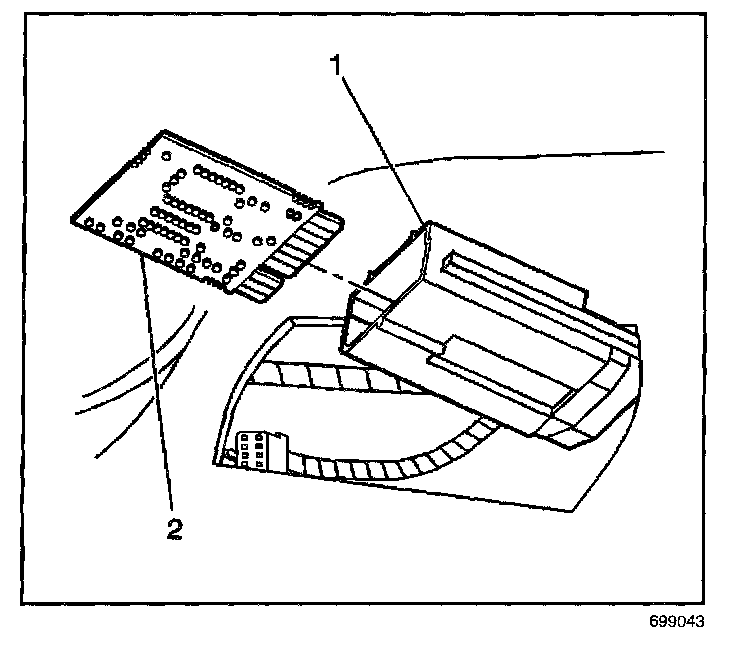 1

2

699043