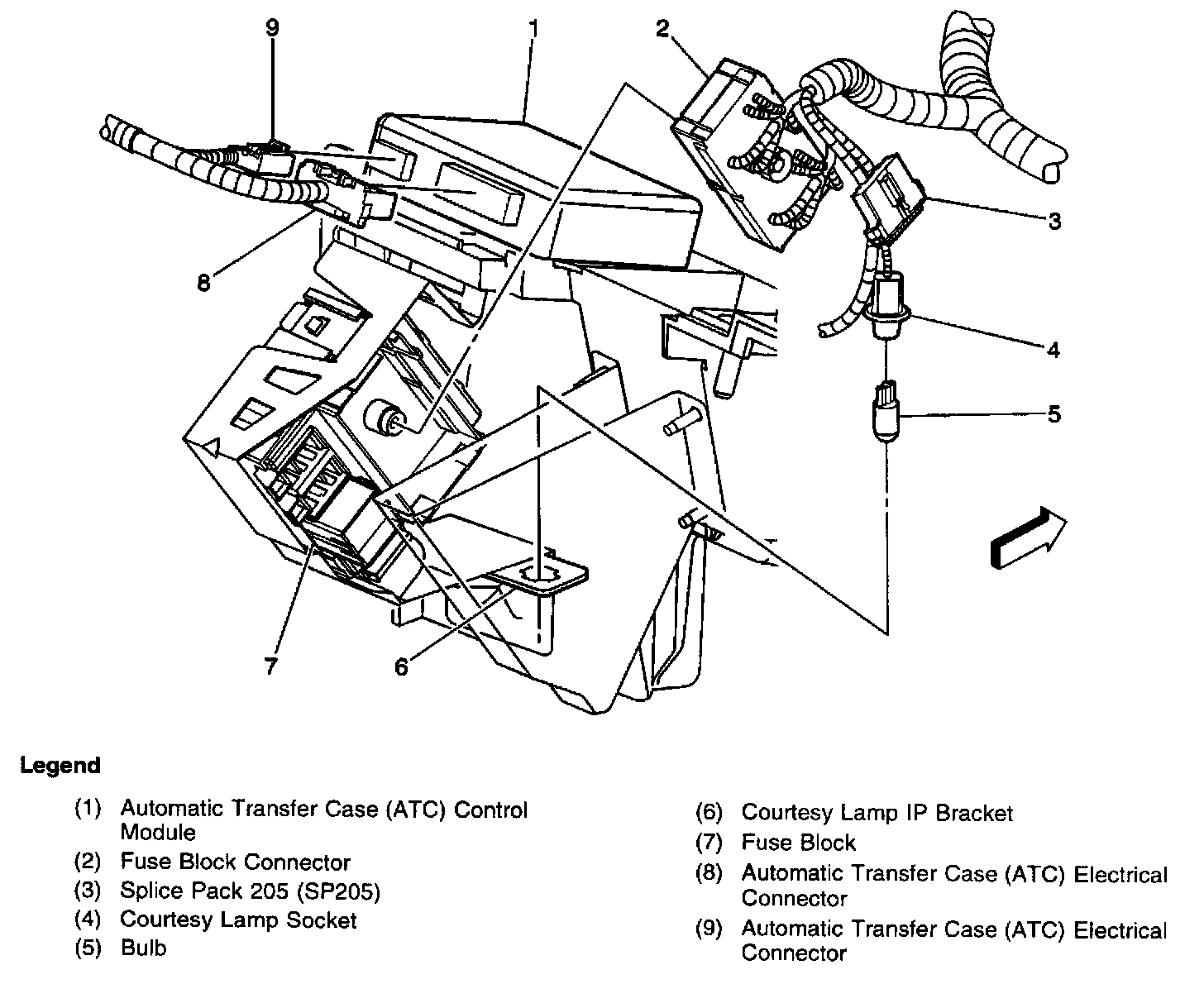 9
1
2
3
8
4
5
7
6

Legend

(1) Automatic Transfer Case (ATC) Control Module
(2) Fuse Block Connector
(3) Splice Pack 205 (SP205)
(4) Courtesy Lamp Socket
(5) Bulb

(6) Courtesy Lamp IP Bracket
(7) Fuse Block
(8) Automatic Transfer Case (ATC) Electrical Connector
(9) Automatic Transfer Case (ATC) Electrical Connector