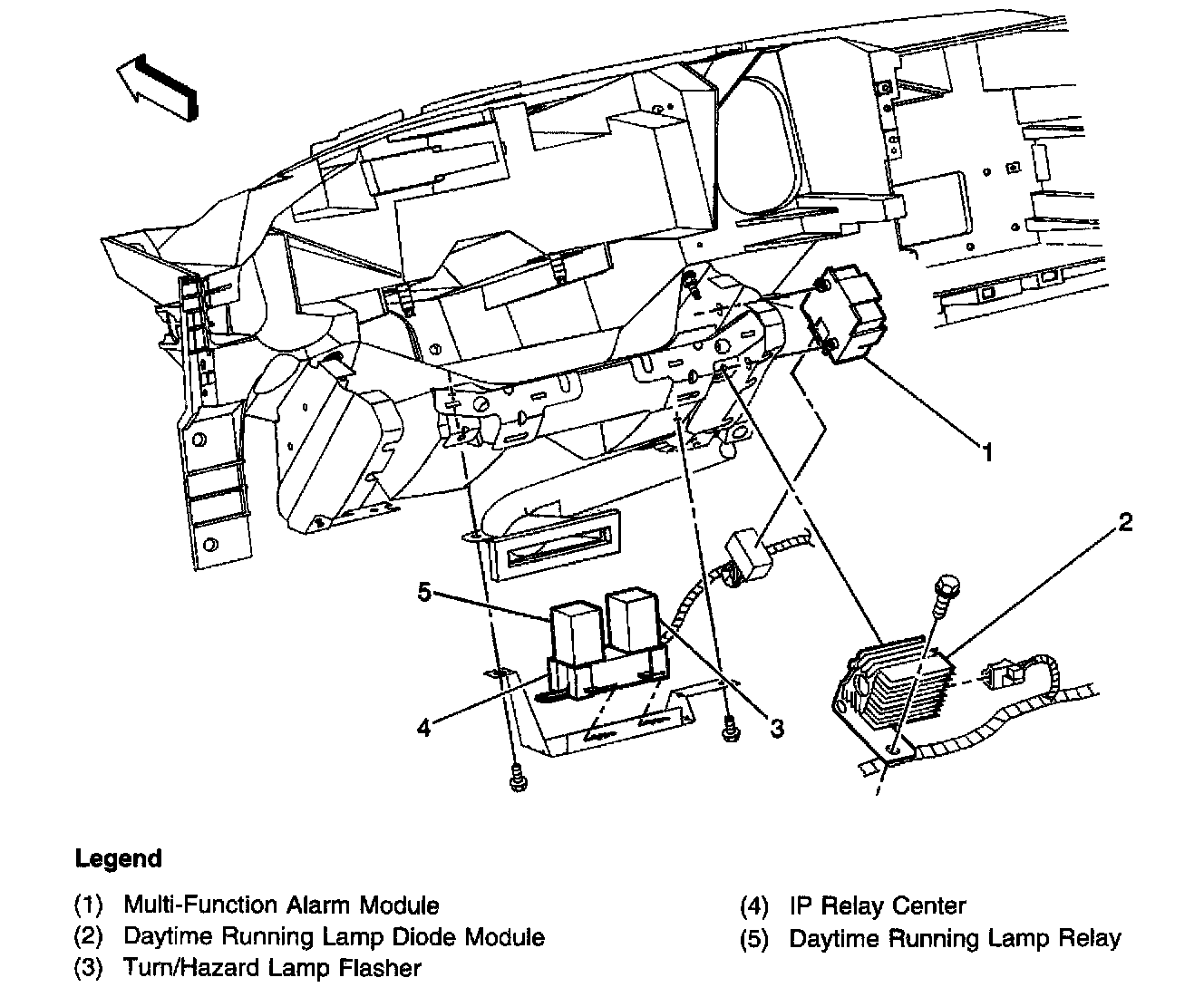 1

2

5

4

3

Legend

(1) Multi-Function Alarm Module
(2) Daytime Running Lamp Diode Module
(3) Turn/Hazard Lamp Flasher

(4) IP Relay Center
(5) Daytime Running Lamp Relay