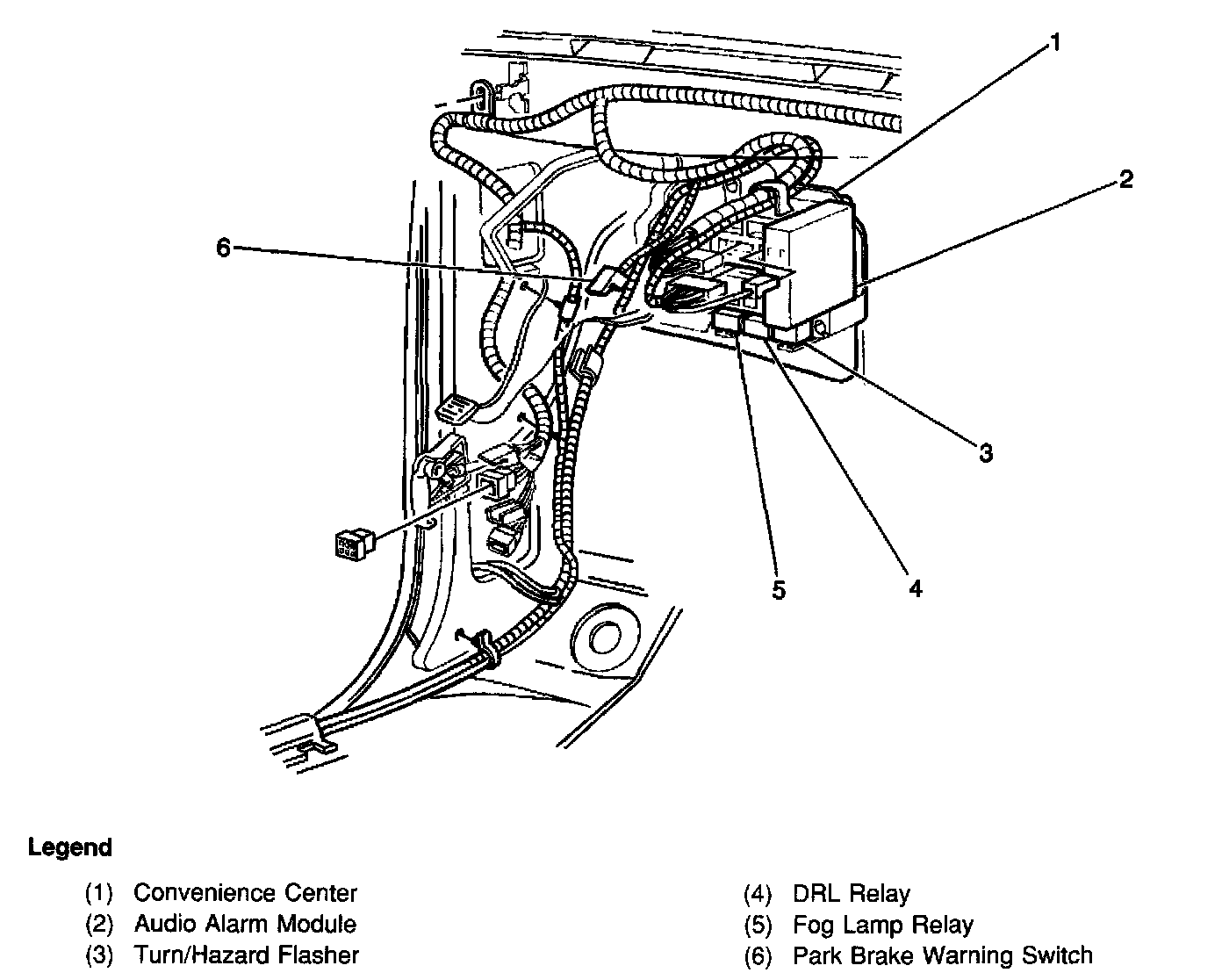 1
2
6
3
5
4

Legend

(1) Convenience Center
(2) Audio Alarm Module
(3) Turn/Hazard Flasher

(4) DRL Relay
(5) Fog Lamp Relay
(6) Park Brake Warning Switch