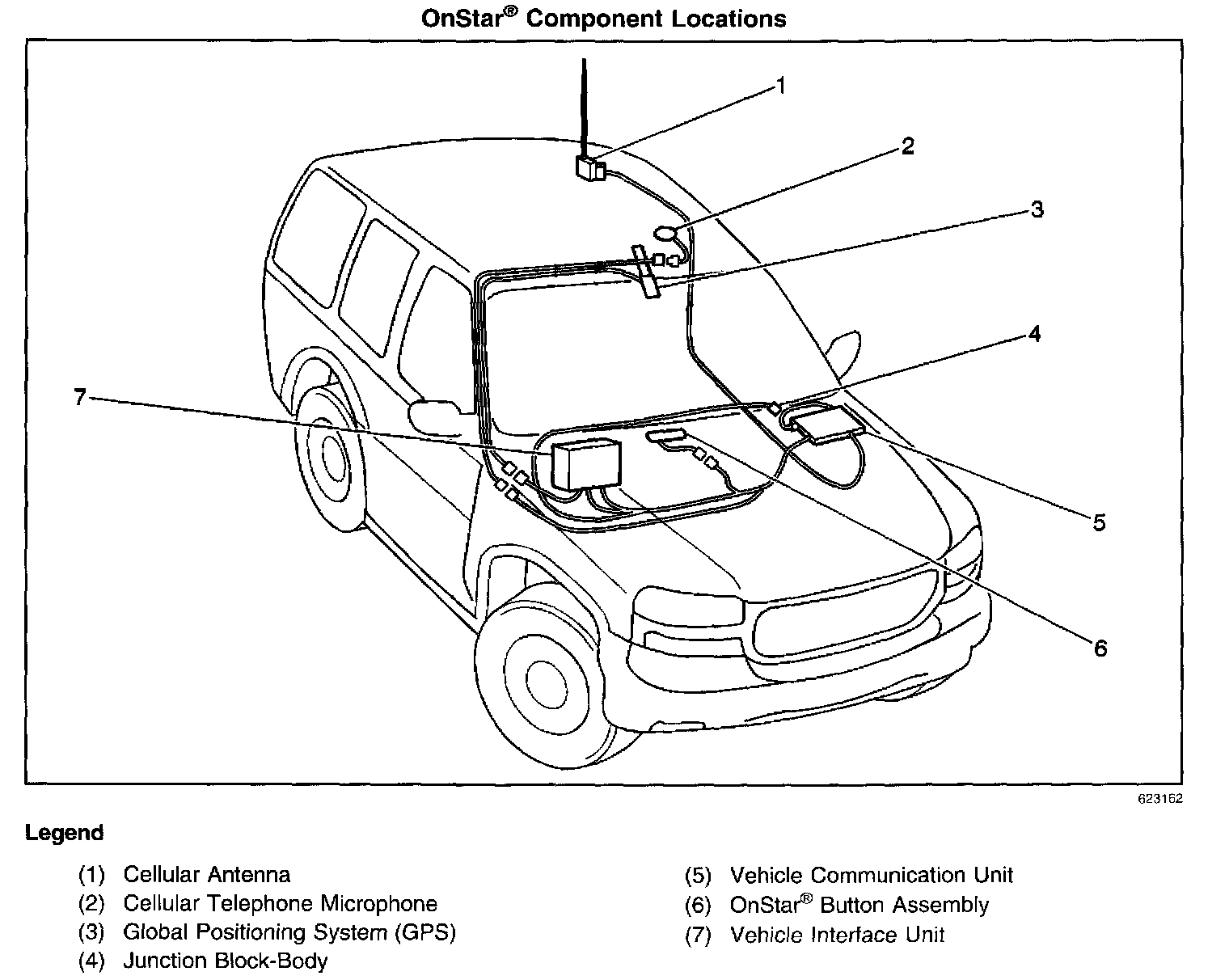 OnStar® Component Locations

1

2

3

4

7

5

6

623162

Legend

(1) Cellular Antenna
(2) Cellular Telephone Microphone
(3) Global Positioning System (GPS)
(4) Junction Block-Body

(5) Vehicle Communication Unit
(6) OnStar® Button Assembly
(7) Vehicle Interface Unit