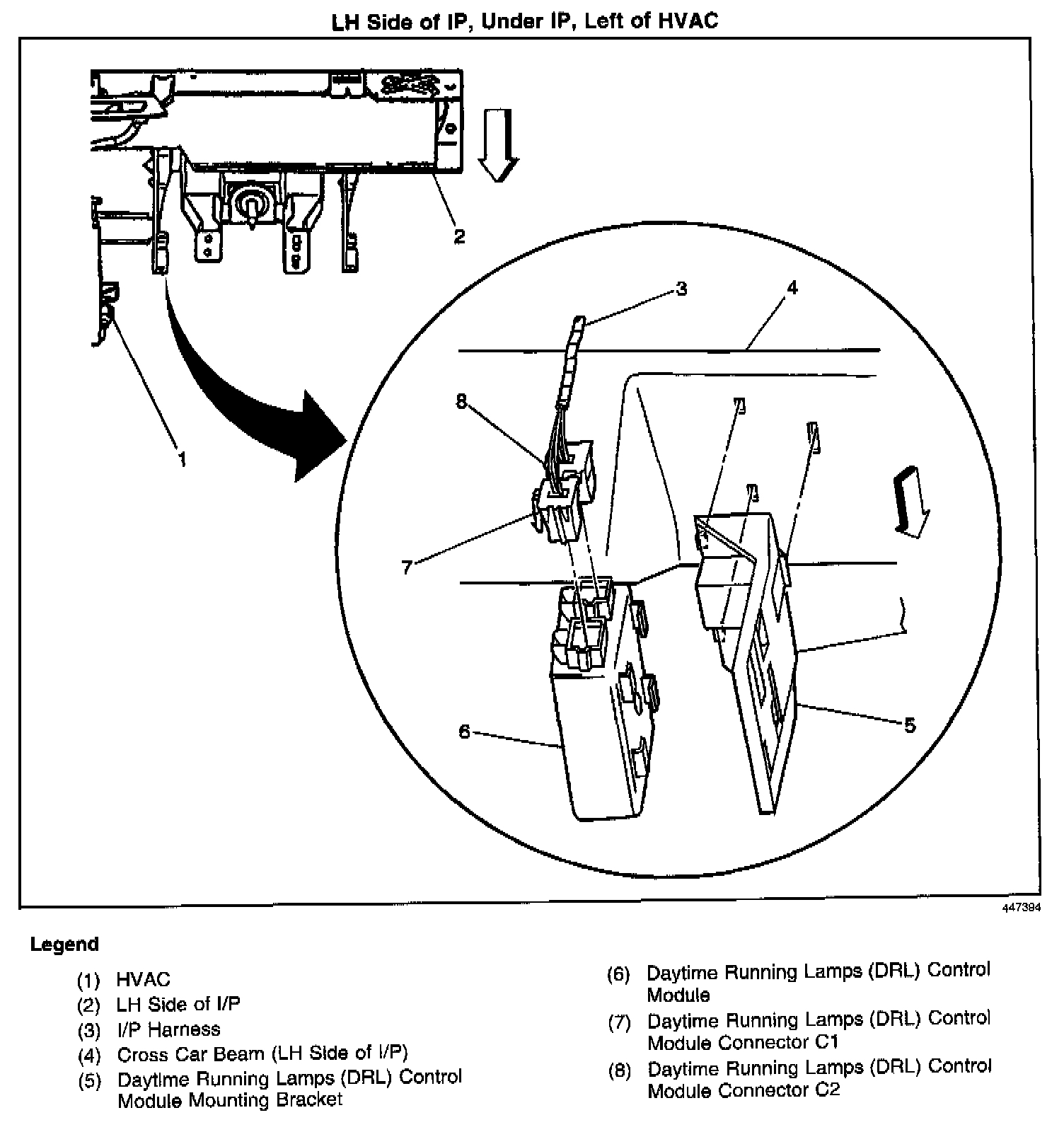 LH Side of IP, Under IP, Left of HVAC

2

3

4

8

1

7

6

5

447394

Legend

(1) HVAC
(2) LH Side of I/P
(3) I/P Harness
(4) Cross Car Beam (LH Side of I/P)
(5) Daytime Running Lamps (DRL) Control Module Mounting Bracket

(6) Daytime Running Lamps (DRL) Control Module
(7) Daytime Running Lamps (DRL) Control Module Connector C1
(8) Daytime Running Lamps (DRL) Control Module Connector C2