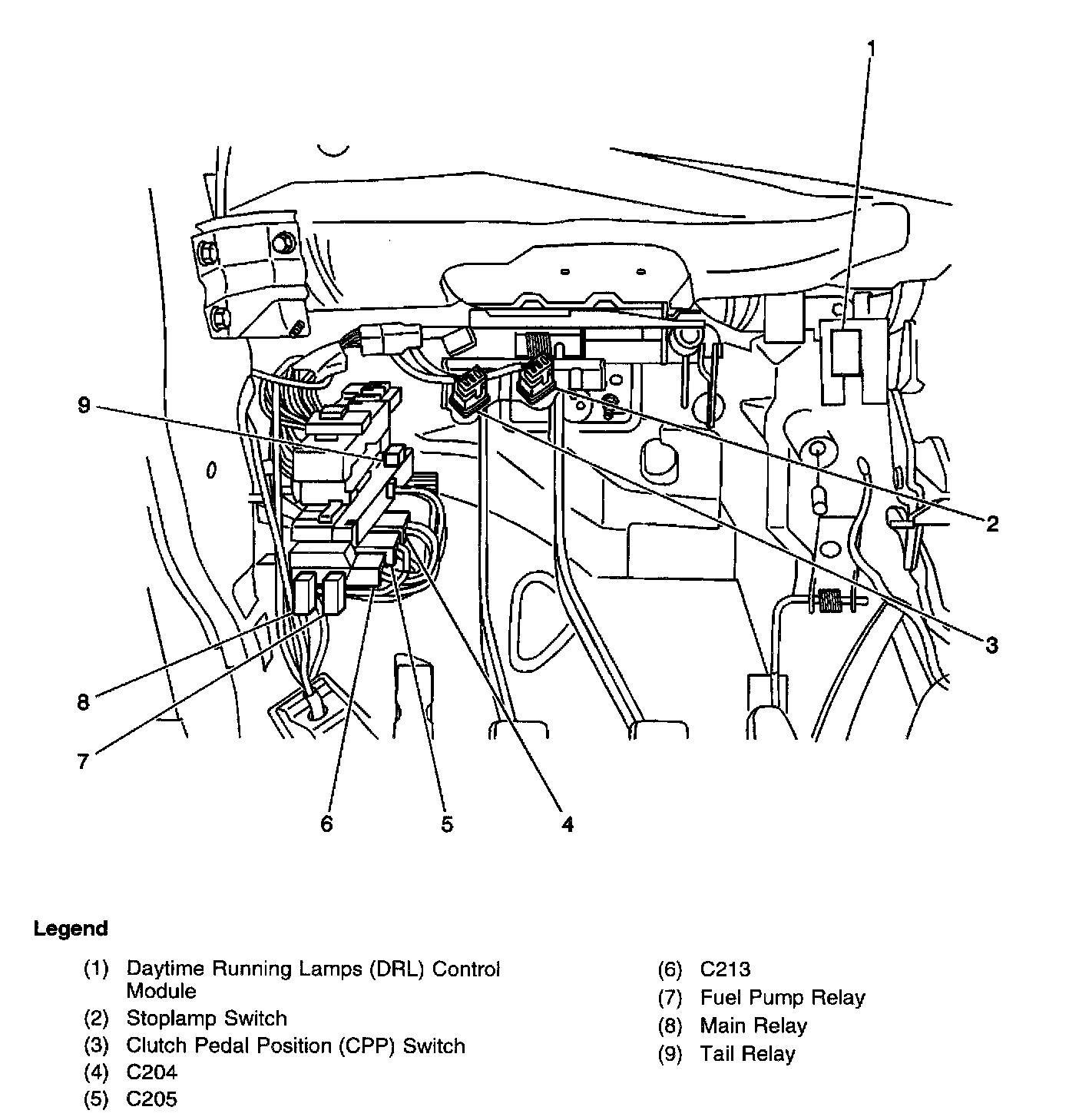 1

9

2

3

8

7

6

5

4

Legend

(1) Daytime Running Lamps (DRL) Control Module
(2) Stoplamp Switch
(3) Clutch Pedal Position (CPP) Switch
(4) C204
(5) C205

(6) C213
(7) Fuel Pump Relay
(8) Main Relay
(9) Tail Relay