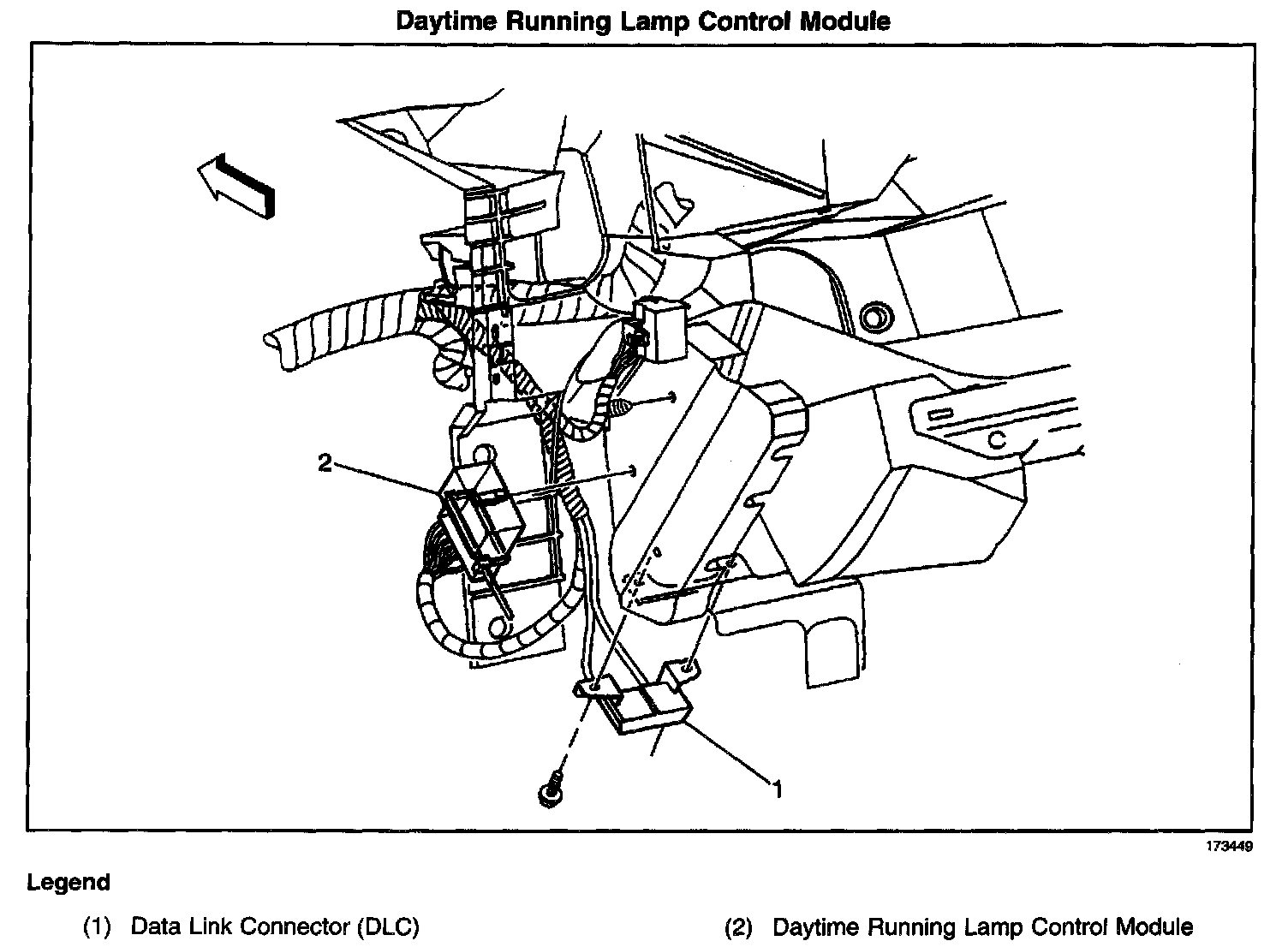 Daytime Running Lamp Control Module

2

1

173449

Legend

(1) Data Link Connector (DLC)

(2) Daytime Running Lamp Control Module