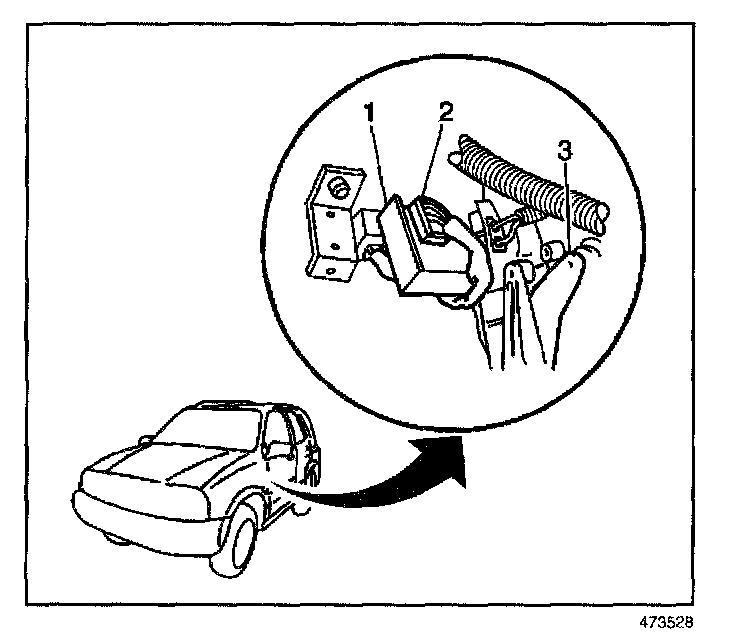 1
2
3
473528