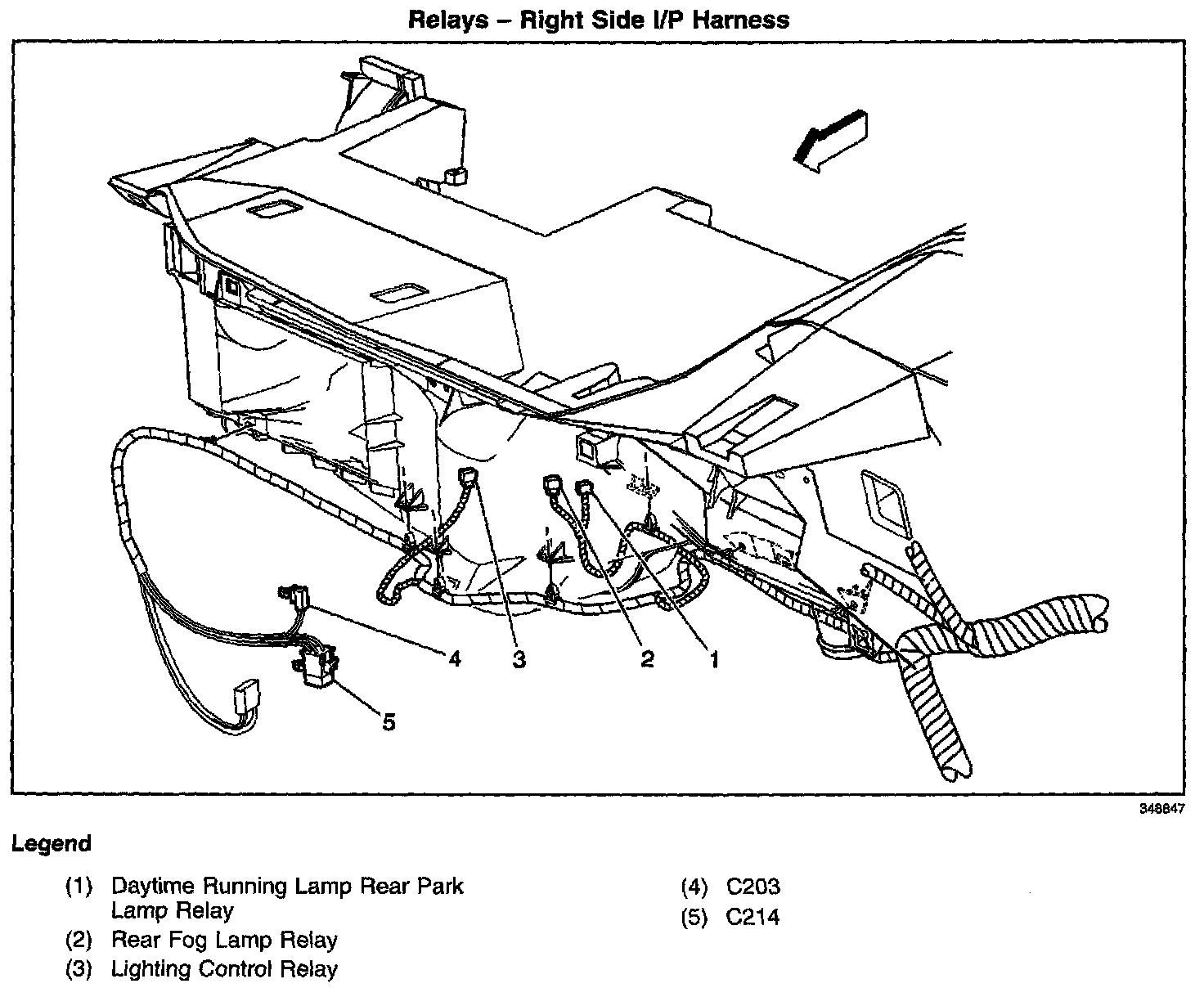 Relays – Right Side I/P Harness

4
3
2
1
5

348847

Legend

(1) Daytime Running Lamp Rear Park Lamp Relay
(2) Rear Fog Lamp Relay
(3) Lighting Control Relay

(4) C203
(5) C214