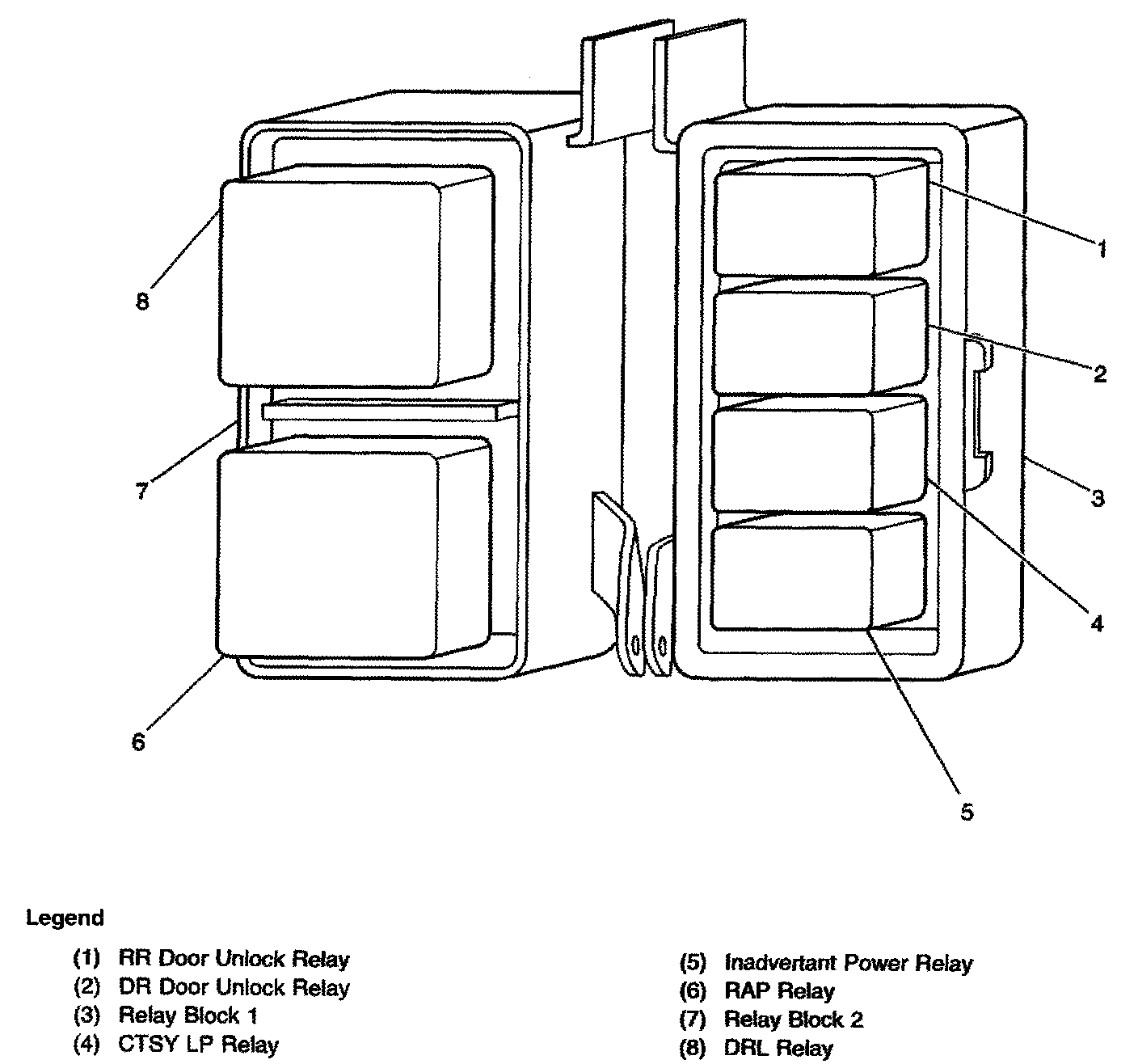 8

7

6

1

2

3

4

5

Legend

(1) RR Door Unlock Relay
(2) DR Door Unlock Relay
(3) Relay Block 1
(4) CTSY LP Relay

(5) Inadvertant Power Relay
(6) RAP Relay
(7) Relay Block 2
(8) DRL Relay