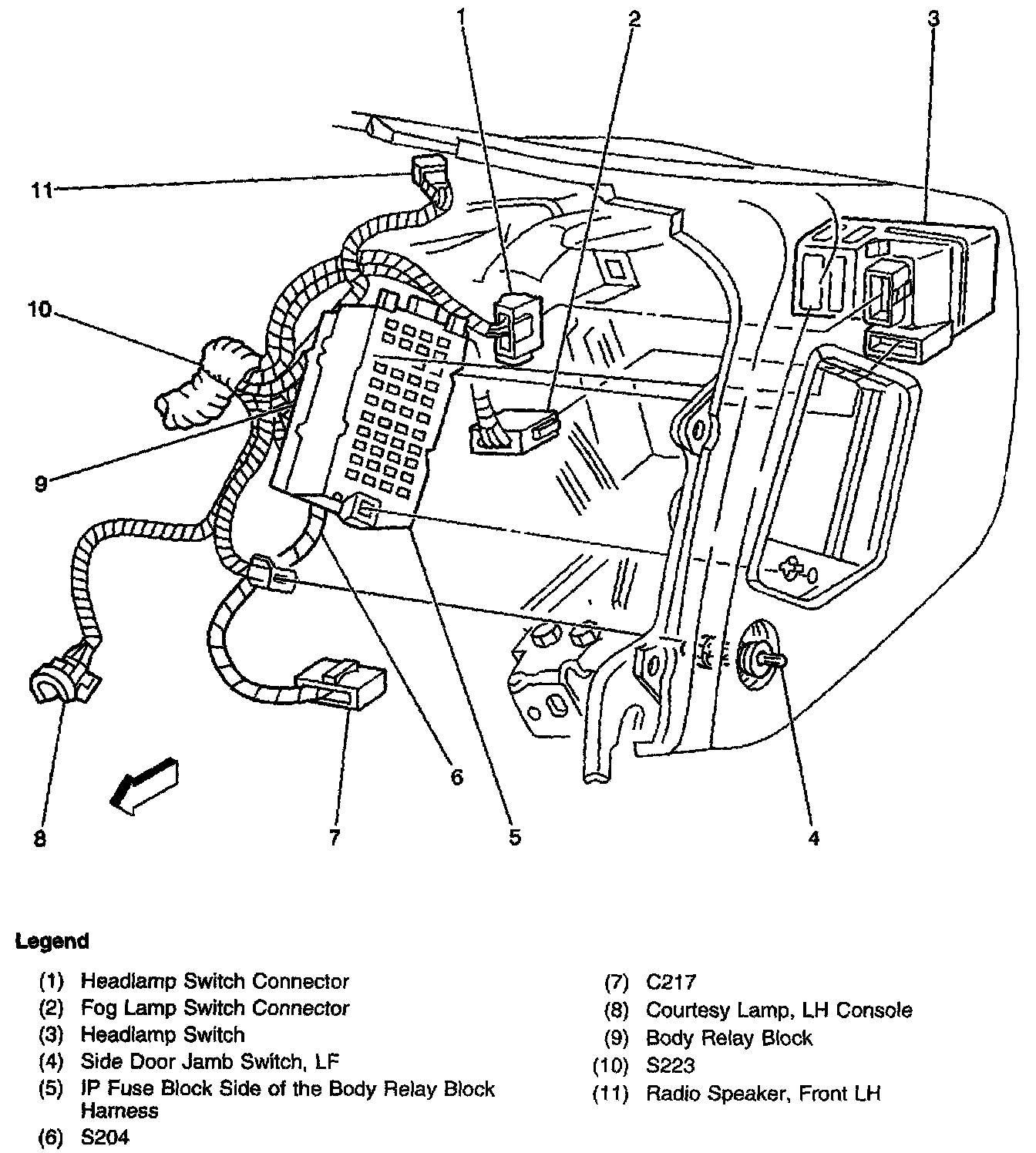 1
2
3
11
10
9
8
7
6
5
4

Legend

(1) Headlamp Switch Connector
(2) Fog Lamp Switch Connector
(3) Headlamp Switch
(4) Side Door Jamb Switch, LF
(5) IP Fuse Block Side of the Body Relay Block Harness
(6) S204

(7) C217
(8) Courtesy Lamp, LH Console
(9) Body Relay Block
(10) S223
(11) Radio Speaker, Front LH