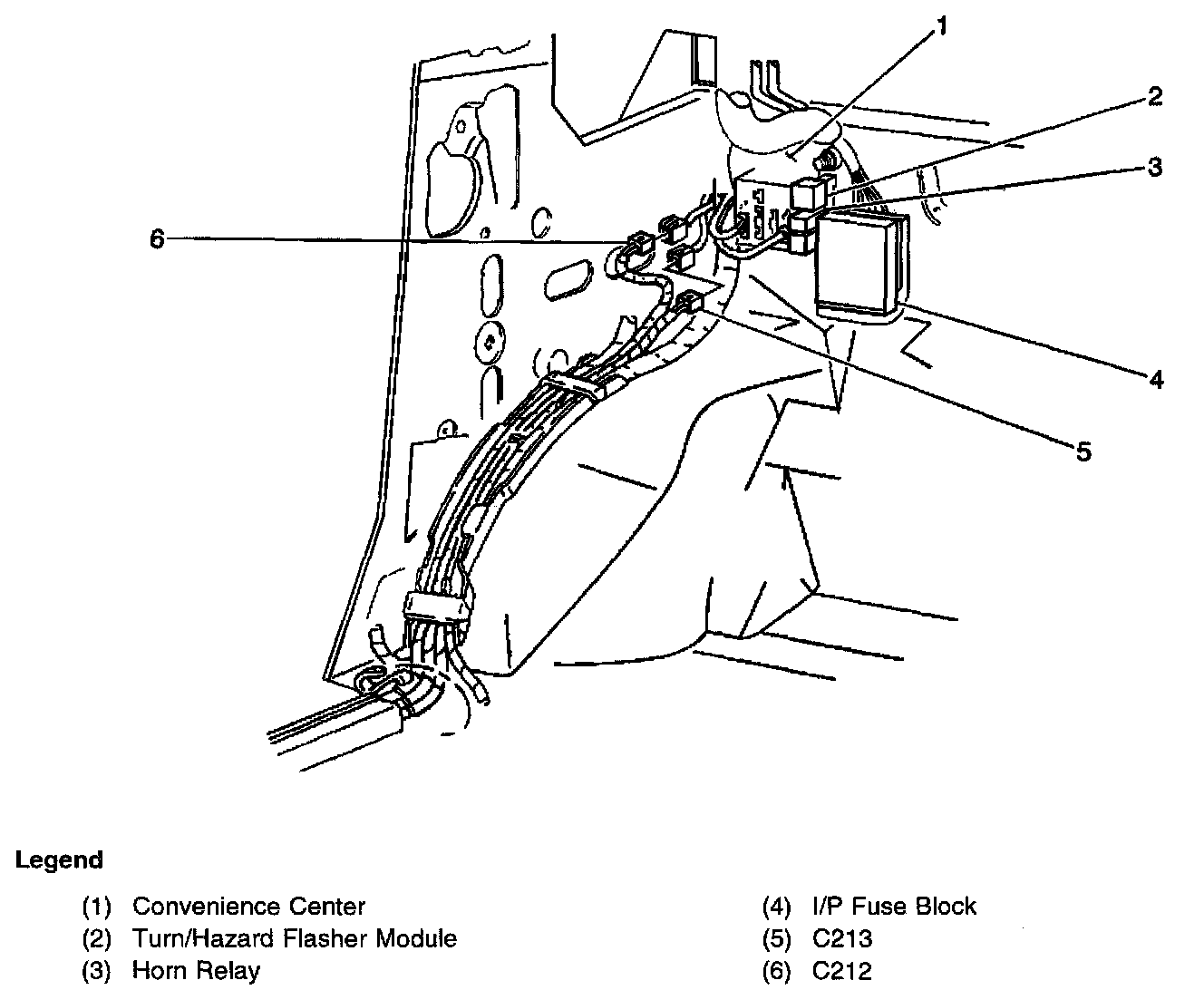 1
2
3
6
4
5

Legend

(1) Convenience Center
(2) Turn/Hazard Flasher Module
(3) Horn Relay

(4) I/P Fuse Block
(5) C213
(6) C212