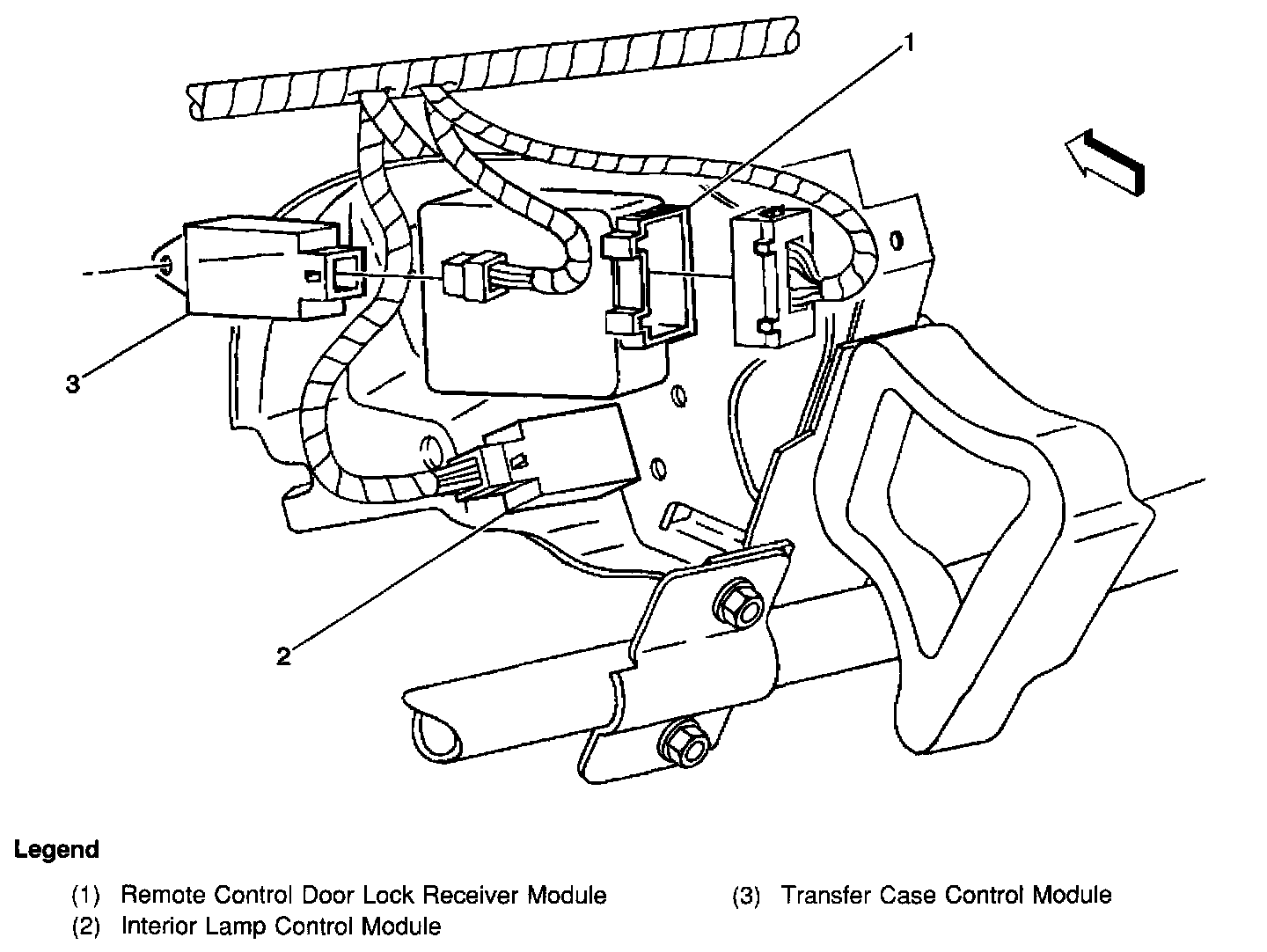 1

3

2

Legend

(1) Remote Control Door Lock Receiver Module
(2) Interior Lamp Control Module
(3) Transfer Case Control Module