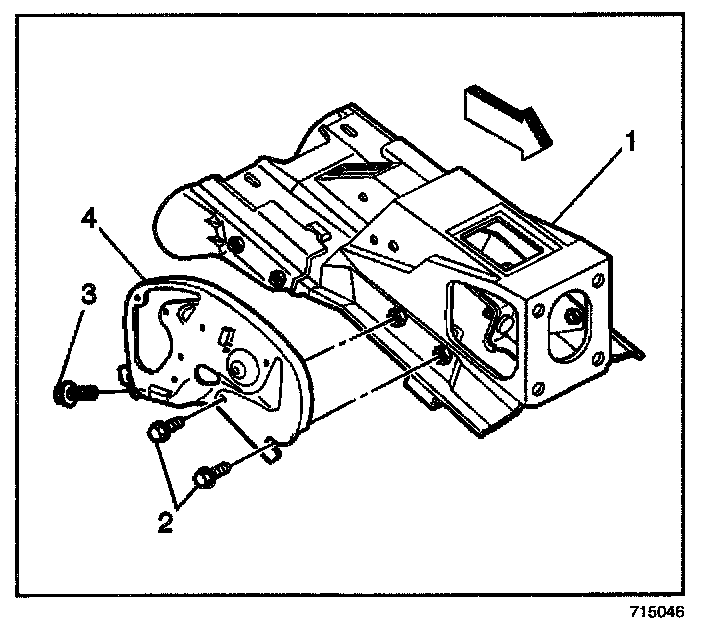 1
4
3
2
715046