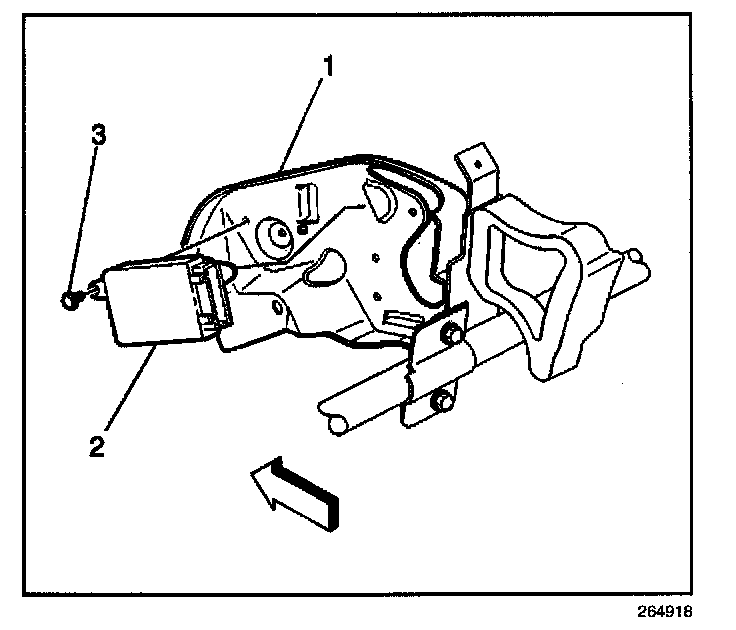 1
3
2
264918