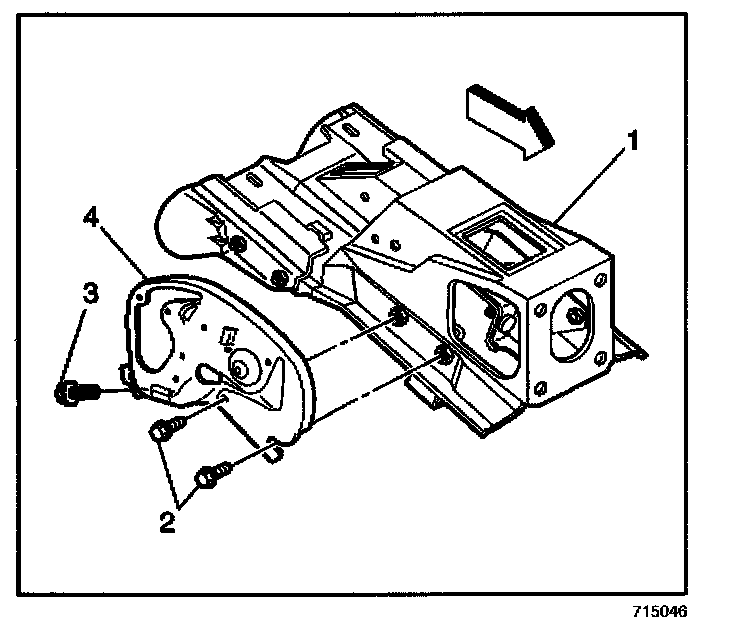 1
4
3
2
715046