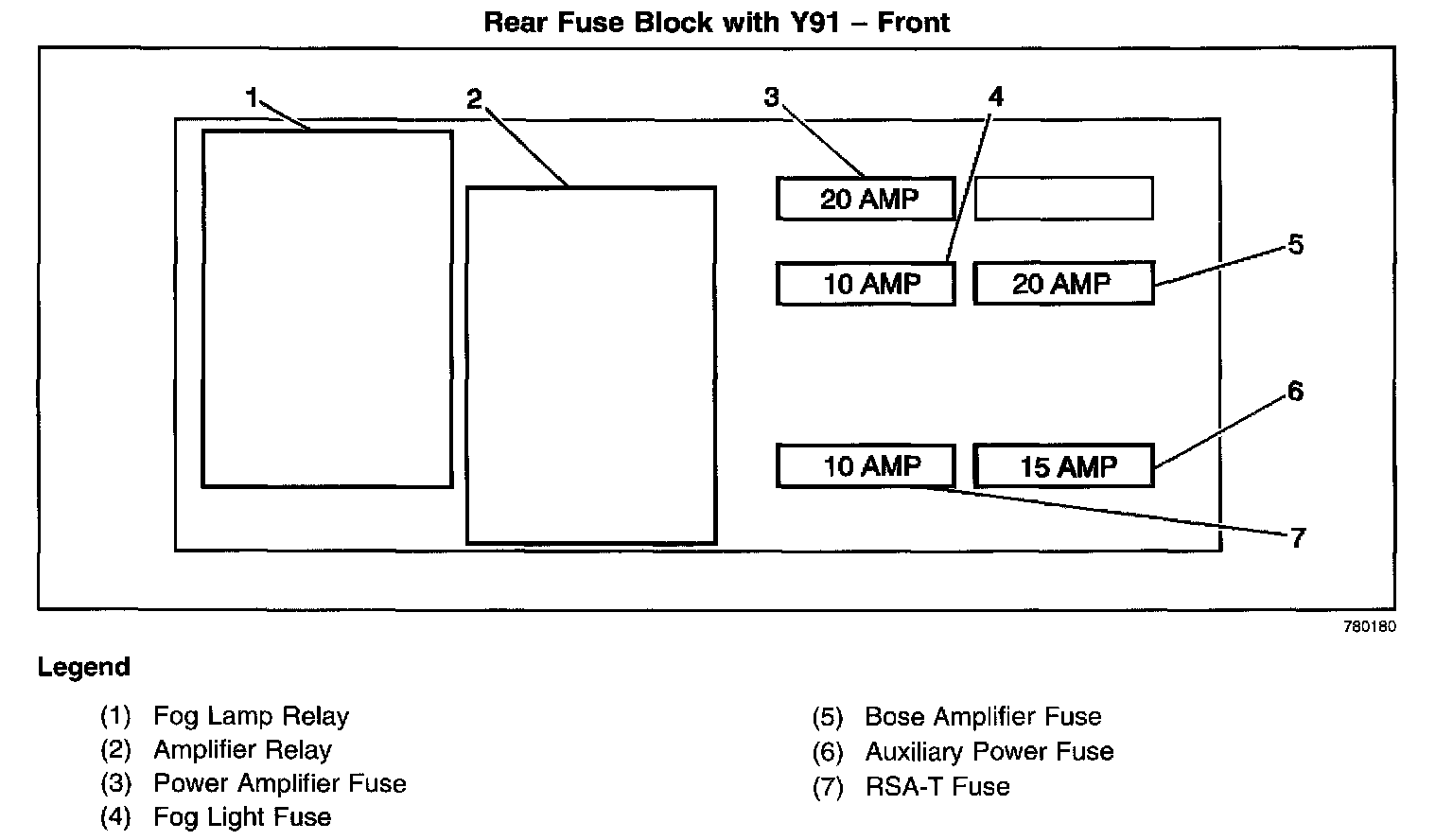 Rear Fuse Block with Y91 – Front

1

2

3

4

20 AMP

10 AMP

20 AMP

5

6

10 AMP

15 AMP

7

780180

Legend

(1) Fog Lamp Relay
(2) Amplifier Relay
(3) Power Amplifier Fuse
(4) Fog Light Fuse

(5) Bose Amplifier Fuse
(6) Auxiliary Power Fuse
(7) RSA-T Fuse